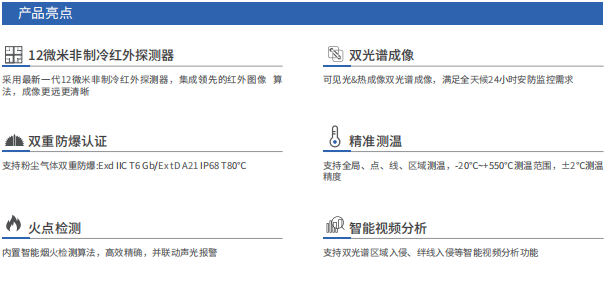 产品亮点

12微米非制冷红外探测器

采用最新一代12微米非制冷红外探测器，集成领先的红外图像 算法，成像更远更清晰

双重防爆认证

支持粉尘气体双重防爆:Exd IIC T6 Gb/ExtD A21 IP68 T80°C

火点检测

内置智能烟火检测算法，高效精确，并联动声光报警

双光谱成像

可见光&热成像双光谱成像，满足全天候24小时安防监控需求

精准测温

支持全局、点、线、区域测温，-20°C~+550°C测温范围，±2°C测温精度

智能视频分析

支持双光谱区域入侵、绊线入侵等智能视频分析功能