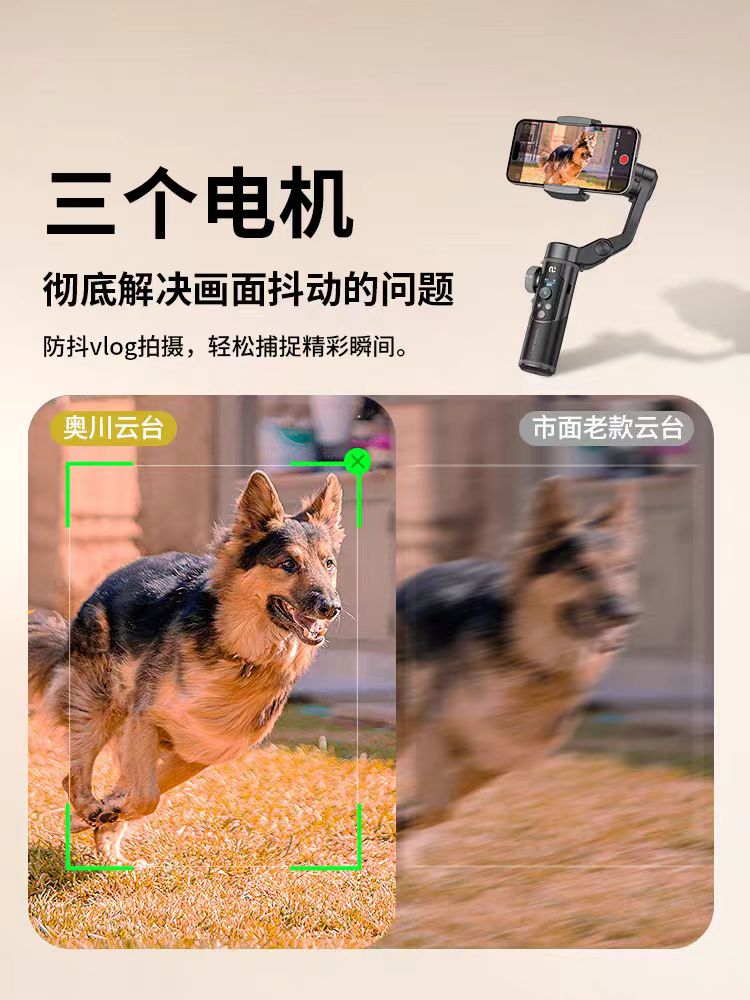 三个电机

彻底解决画面抖动的问题

防抖vlog拍摄，轻松捕捉精彩瞬间。

奥川云台

市面老款云台