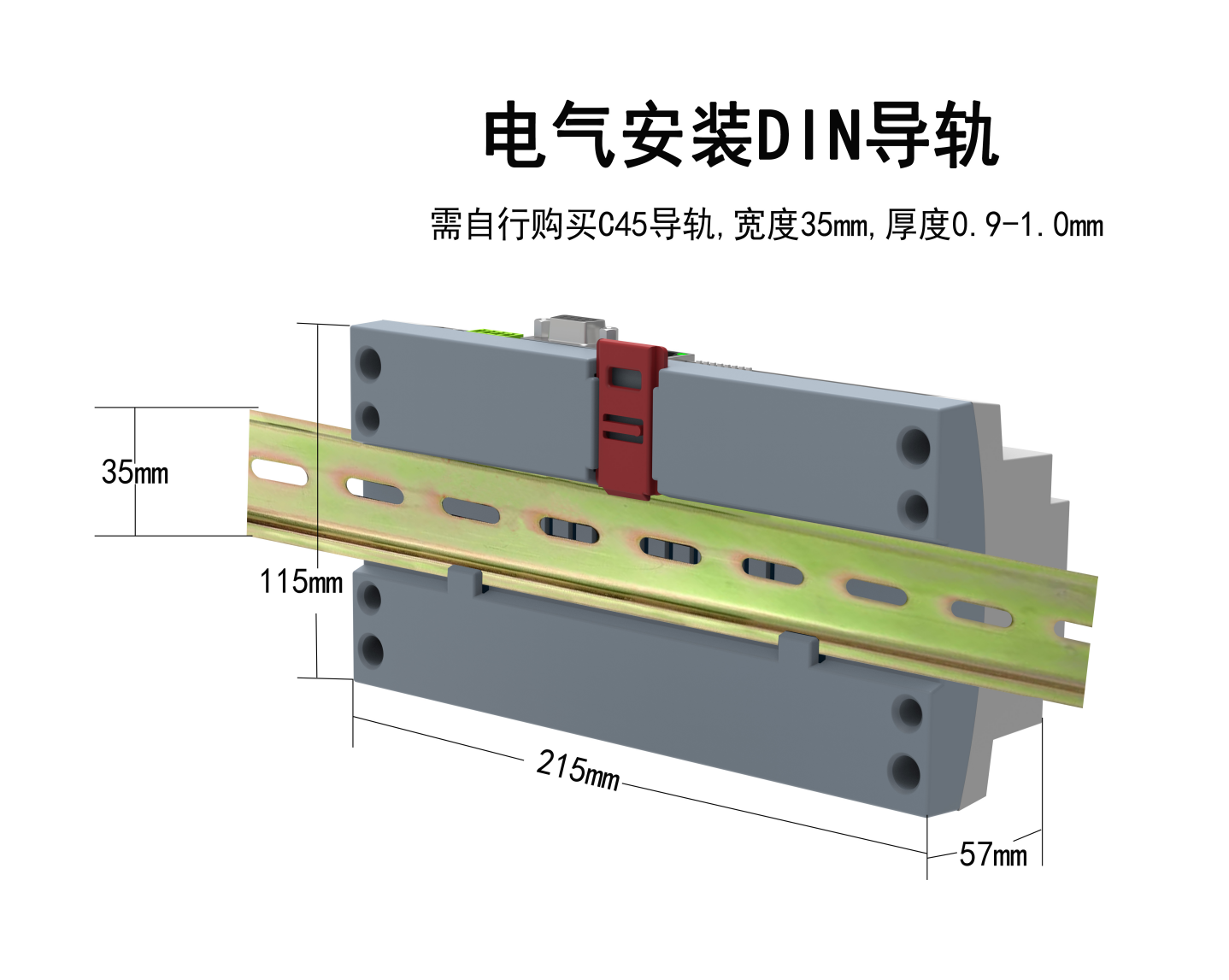 电气安装DIN导轨

需自行购买C45导轨,宽度35mm,厚度0.9-1.0mm

35mm

115mm

215mm

57mm