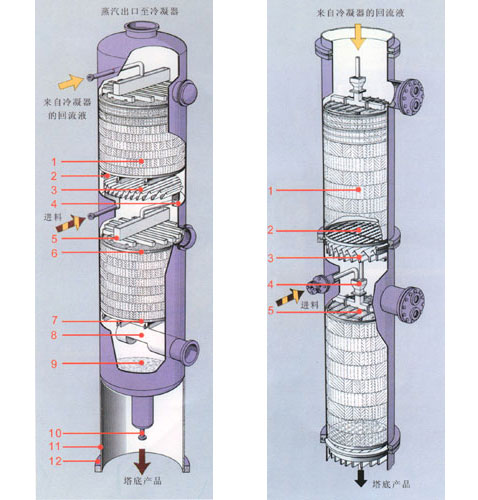 蒸汽出口至冷凝器

来自冷凝器的回流液

1
2
3
4
进料
5
6
7
8
9
10
11
12

塔底产品

来自冷凝器的回流液

1
2
3
4
进料
5

塔底产品