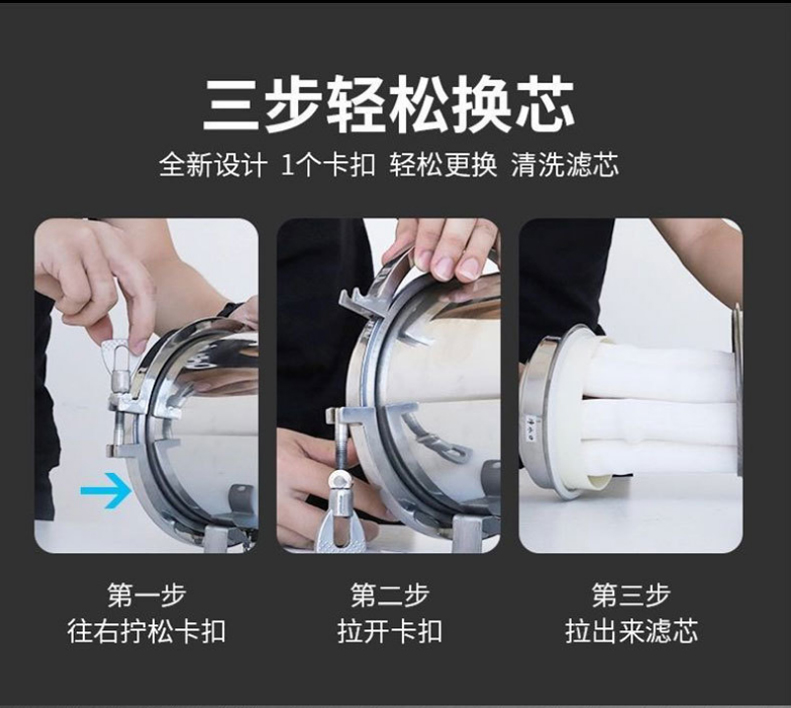 三步轻松换芯

全新设计 1个卡扣 轻松更换 清洗滤芯

第一步
往右拧松卡扣

第二步
拉开卡扣

第三步
拉出来滤芯