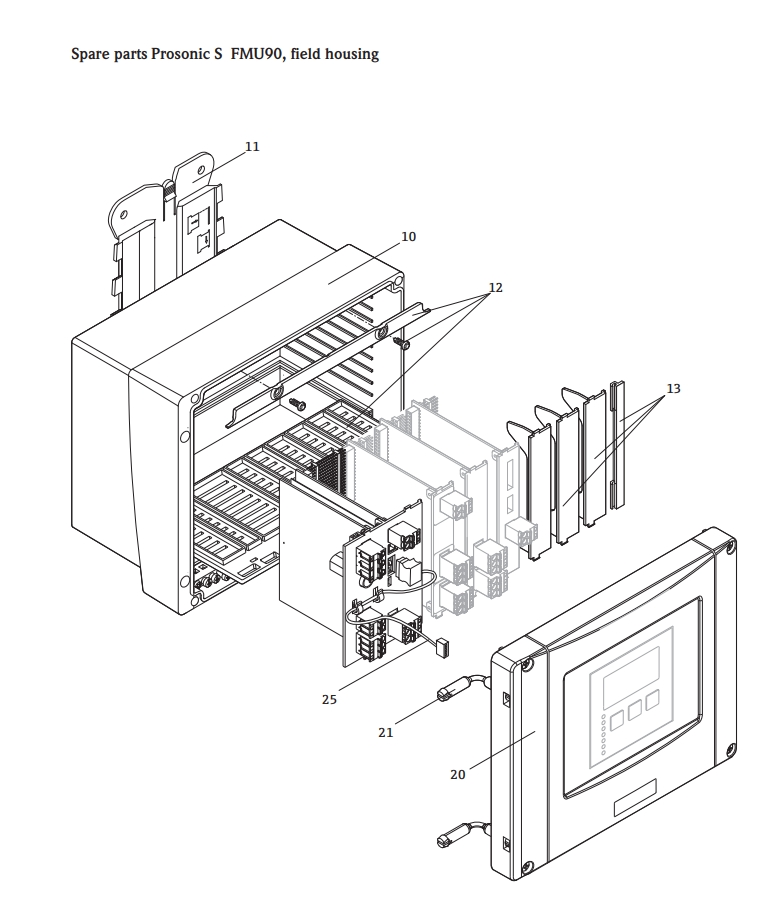 Spare parts Prosonic S FMU90, field housing

11

10

12

13

25

21

20