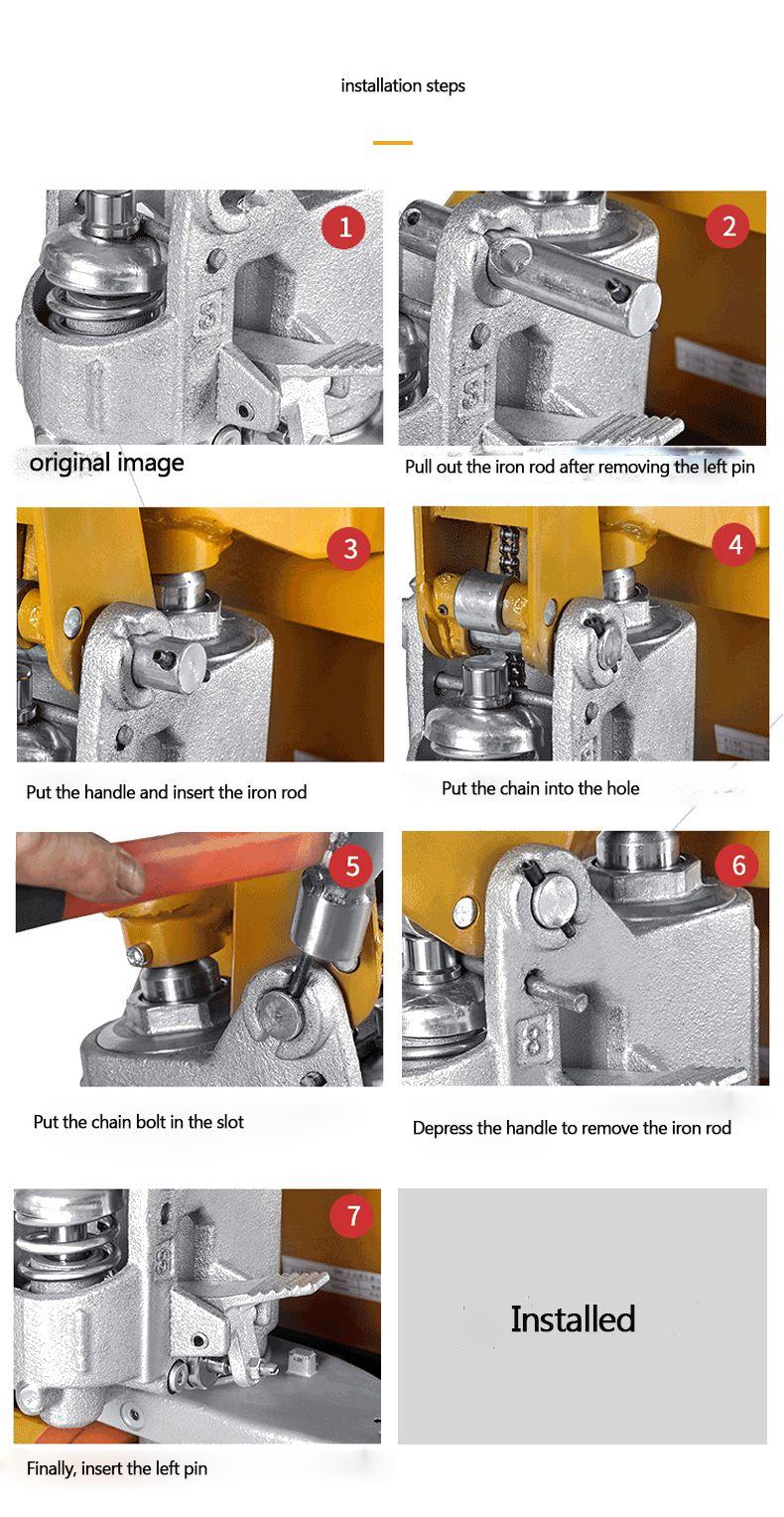 installation steps

1

original image

2

Pull out the iron rod after removing the left pin

3

Put the handle and insert the iron rod

4

Put the chain into the hole

5

Put the chain bolt in the slot

6

Depress the handle to remove the iron rod

7

Finally, insert the left pin

Installed