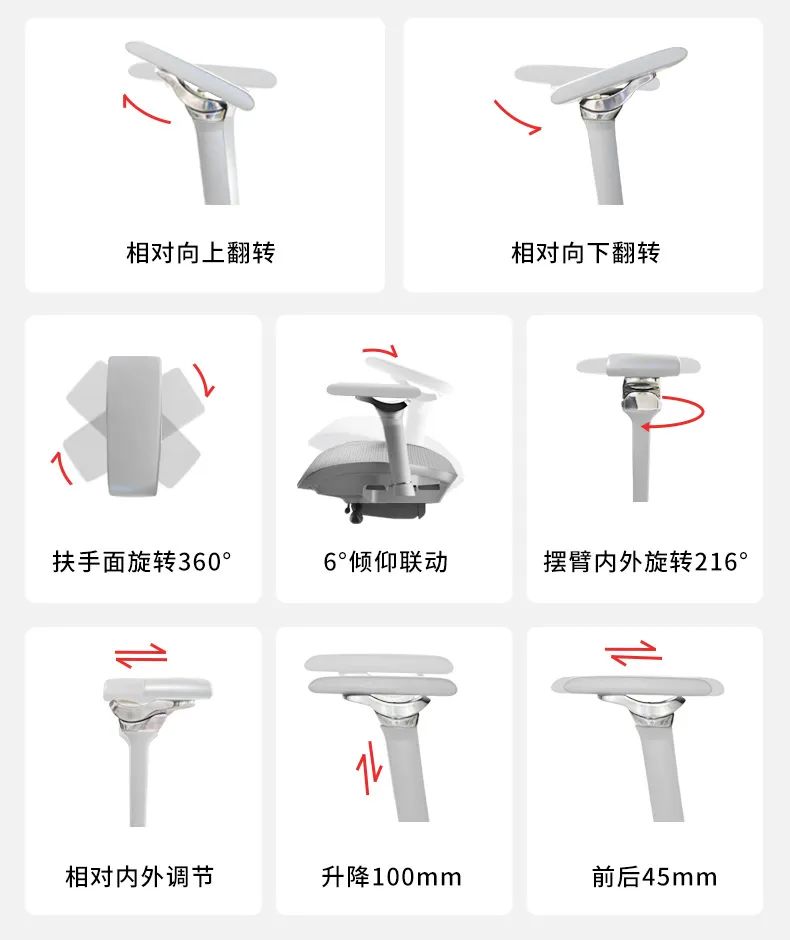 相对向上翻转

相对向下翻转

扶手面旋转360°

6°倾仰联动

摆臂内外旋转216°

相对内外调节

升降100mm

前后45mm