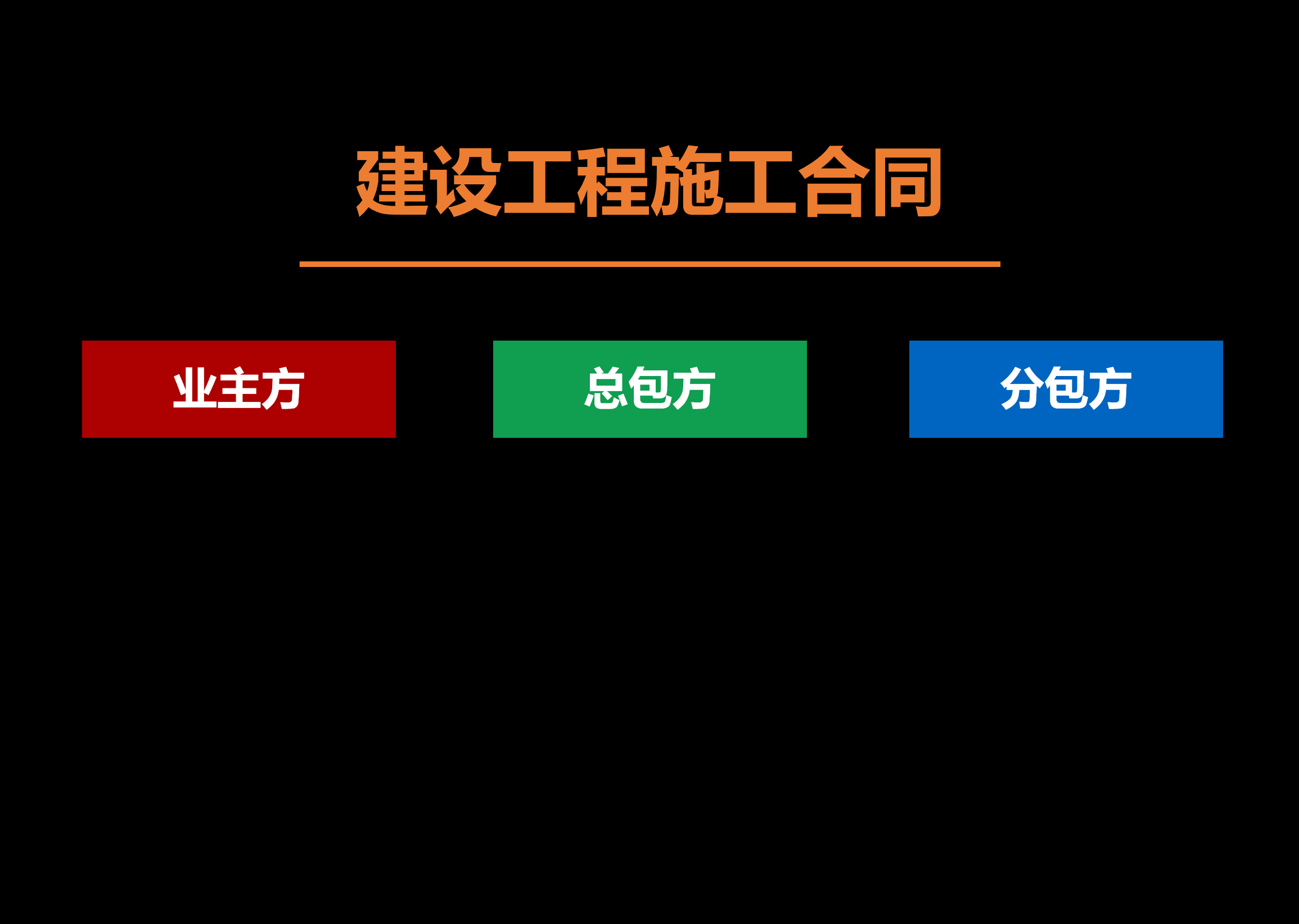 建设工程施工合同

业主方

总包方

分包方