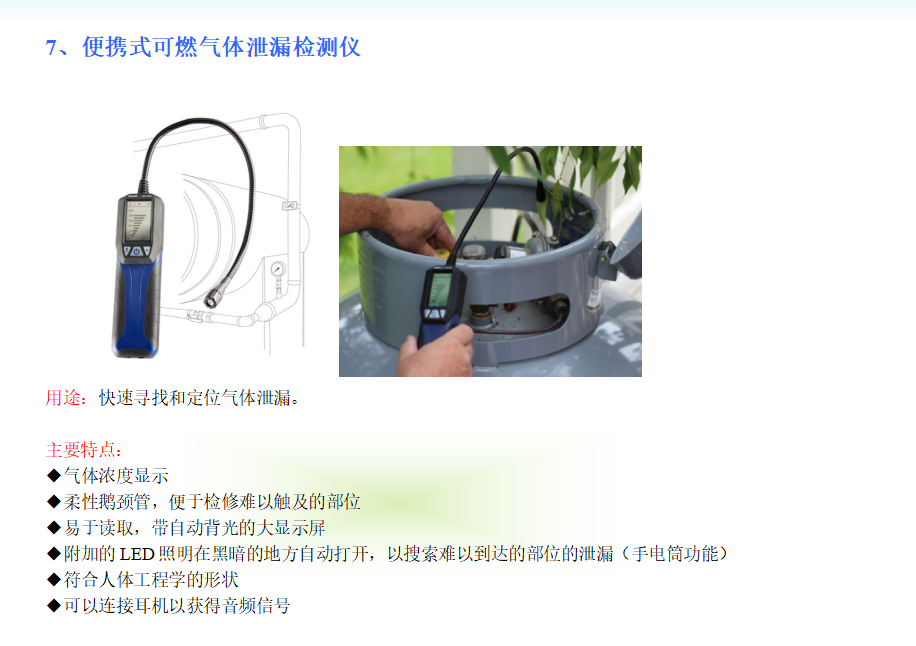 7、便携式可燃气体泄漏检测仪

用途：快速寻找和定位气体泄漏。

主要特点：
◆气体浓度显示
◆柔性鹅颈管，便于检修难以触及的部位
◆易于读取，带自动背光的大显示屏
◆附加的 LED 照明在黑暗的地方自动打开，以搜索难以到达的部位的泄漏（手电筒功能）
◆符合人体工程学的形状
◆可以连接耳机以获得音频信号