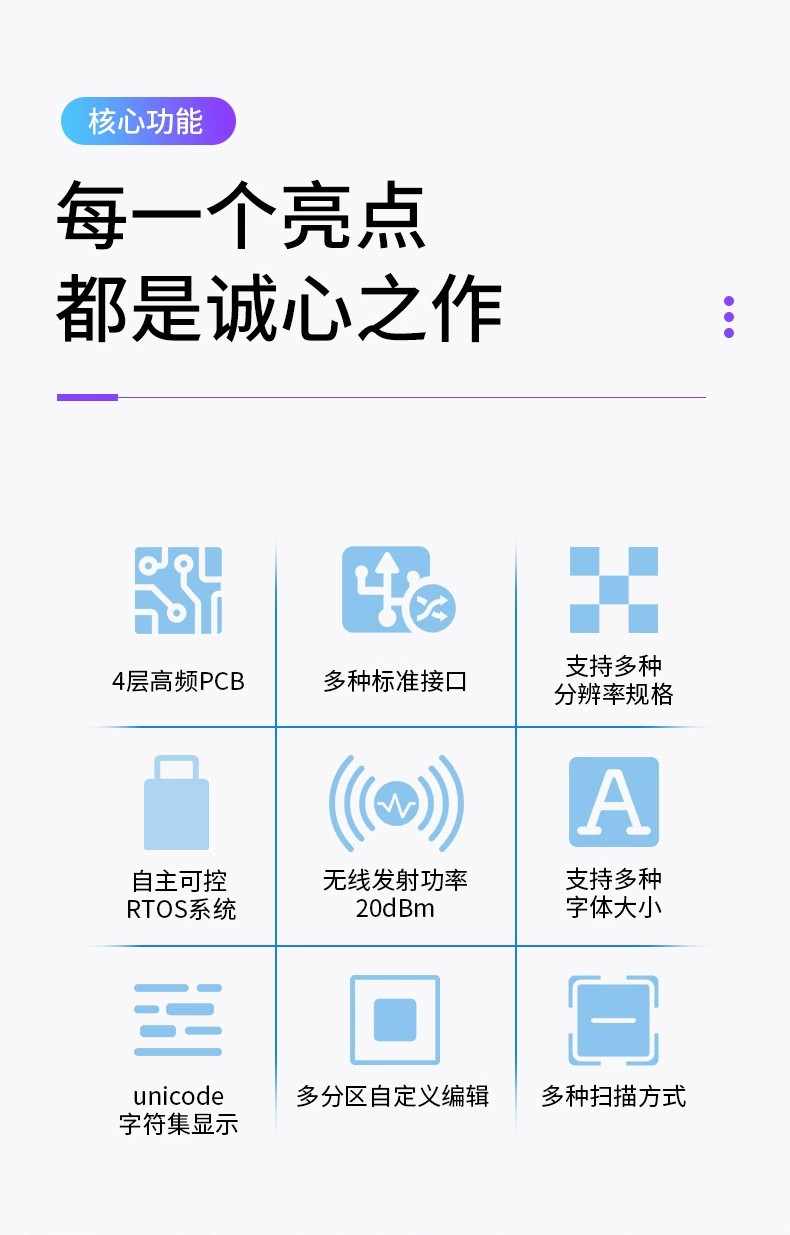 核心功能

每一个亮点
都是诚心之作

4层高频PCB

多种标准接口

支持多种
分辨率规格

自主可控
RTOS系统

无线发射功率
20dBm

支持多种
字体大小

unicode
字符集显示

多分区自定义编辑

多种扫描方式