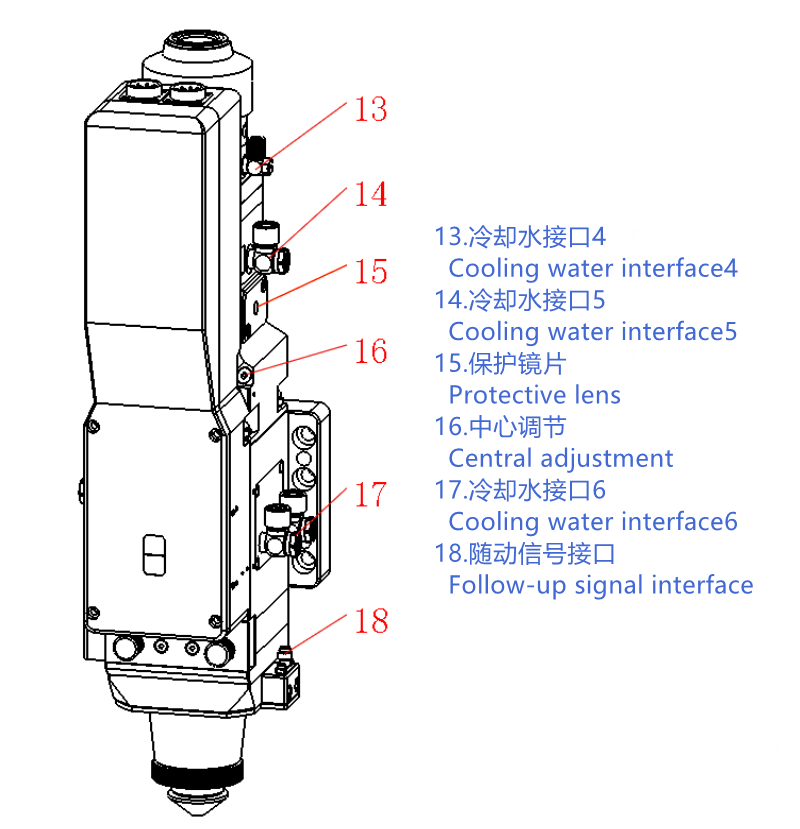 13

14

15

16

17

18

13.冷却水接口4
Cooling water interface4
14.冷却水接口5
Cooling water interface5
15.保护镜片
Protective lens
16.中心调节
Central adjustment
17.冷却水接口6
Cooling water interface6
18.随动信号接口
Follow-up signal interface