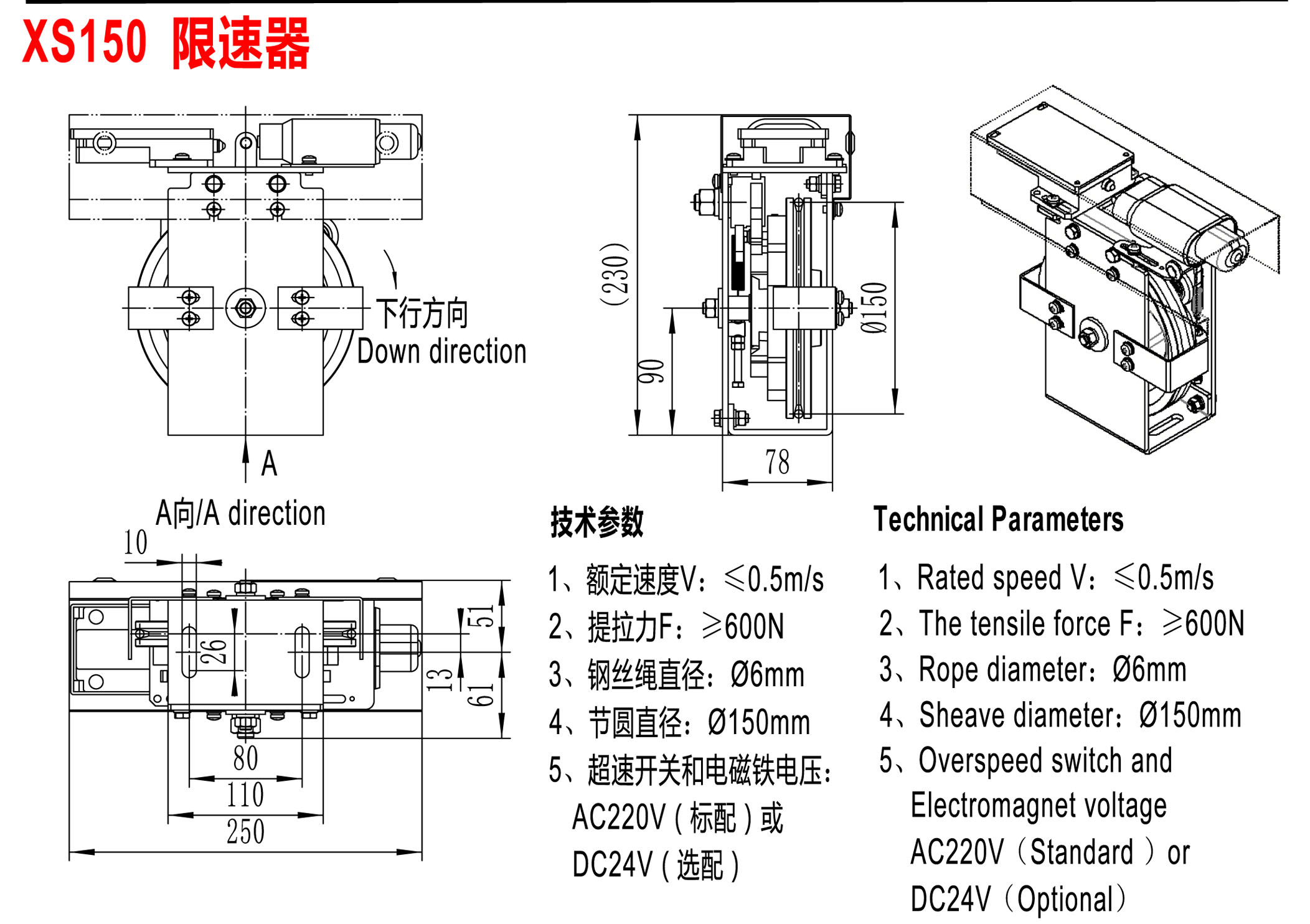 XS150 限速器

下行方向
Down direction

A

(230)

90

Ø150

78

A向/A direction

10

26

51

13

61

80

110

250

技术参数

1、额定速度V：≤0.5m/s

2、提拉力F：≥600N

3、钢丝绳直径：Ø6mm

4、节圆直径：Ø150mm

5、超速开关和电磁铁电压：AC220V（标配）或 DC24V（选配）

Technical Parameters

1、Rated speed V：≤0.5m/s

2、The tensile force F：≥600N

3、Rope diameter：Ø6mm

4、Sheave diameter：Ø150mm

5、Overspeed switch and Electromagnet voltage AC220V（Standard ）or DC24V（Optional）