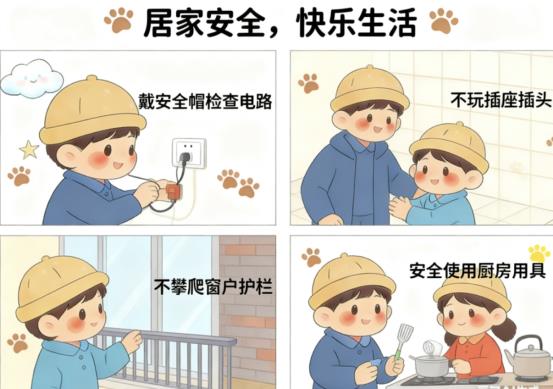 居家安全，快乐生活

戴安全帽检查电路

不玩插座插头

不攀爬窗户护栏

安全使用厨房用具