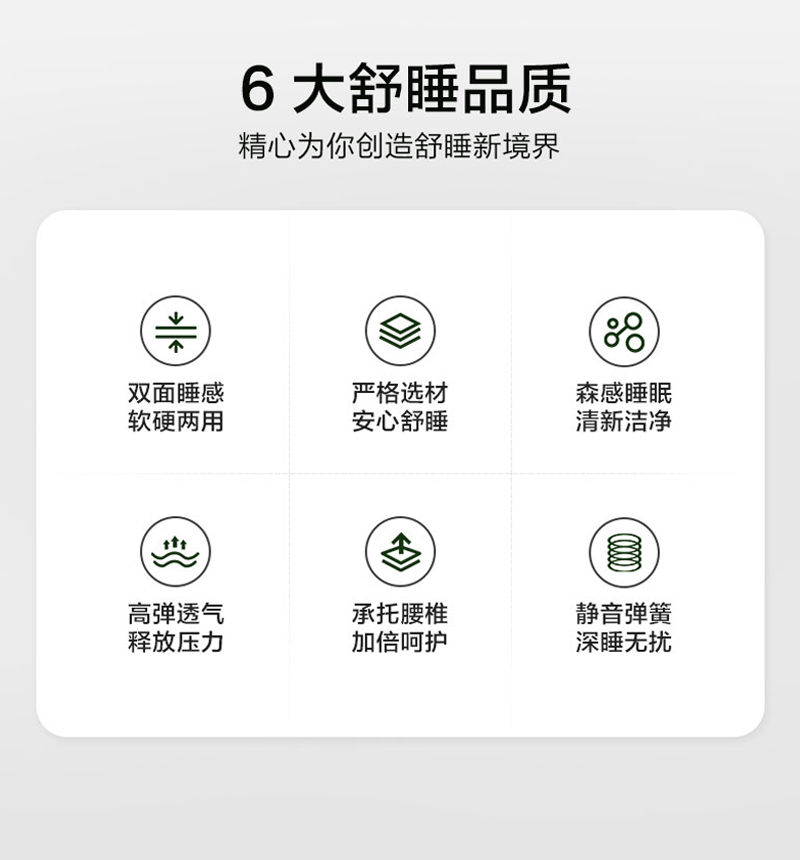 6大舒睡品质
精心为你创造舒睡新境界

双面睡感
软硬两用

严格选材
安心舒睡

森感睡眠
清新洁净

高弹透气
释放压力

承托腰椎
加倍呵护

静音弹簧
深睡无扰