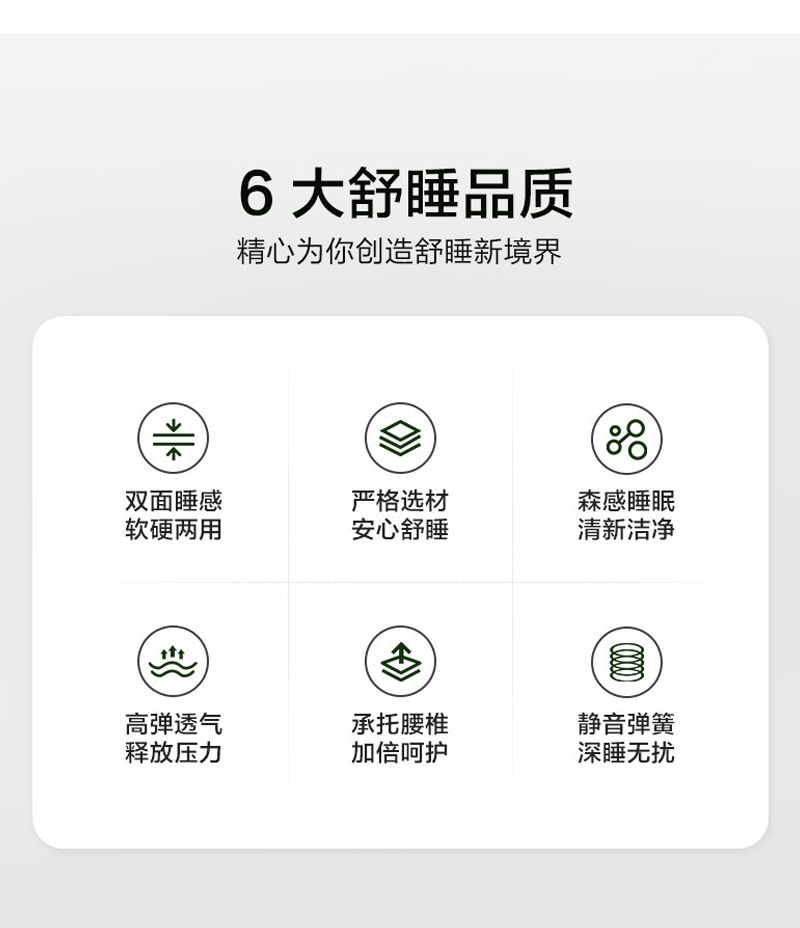 6大舒睡品质
精心为你创造舒睡新境界

双面睡感
软硬两用

严格选材
安心舒睡

森感睡眠
清新洁净

高弹透气
释放压力

承托腰椎
加倍呵护

静音弹簧
深睡无扰