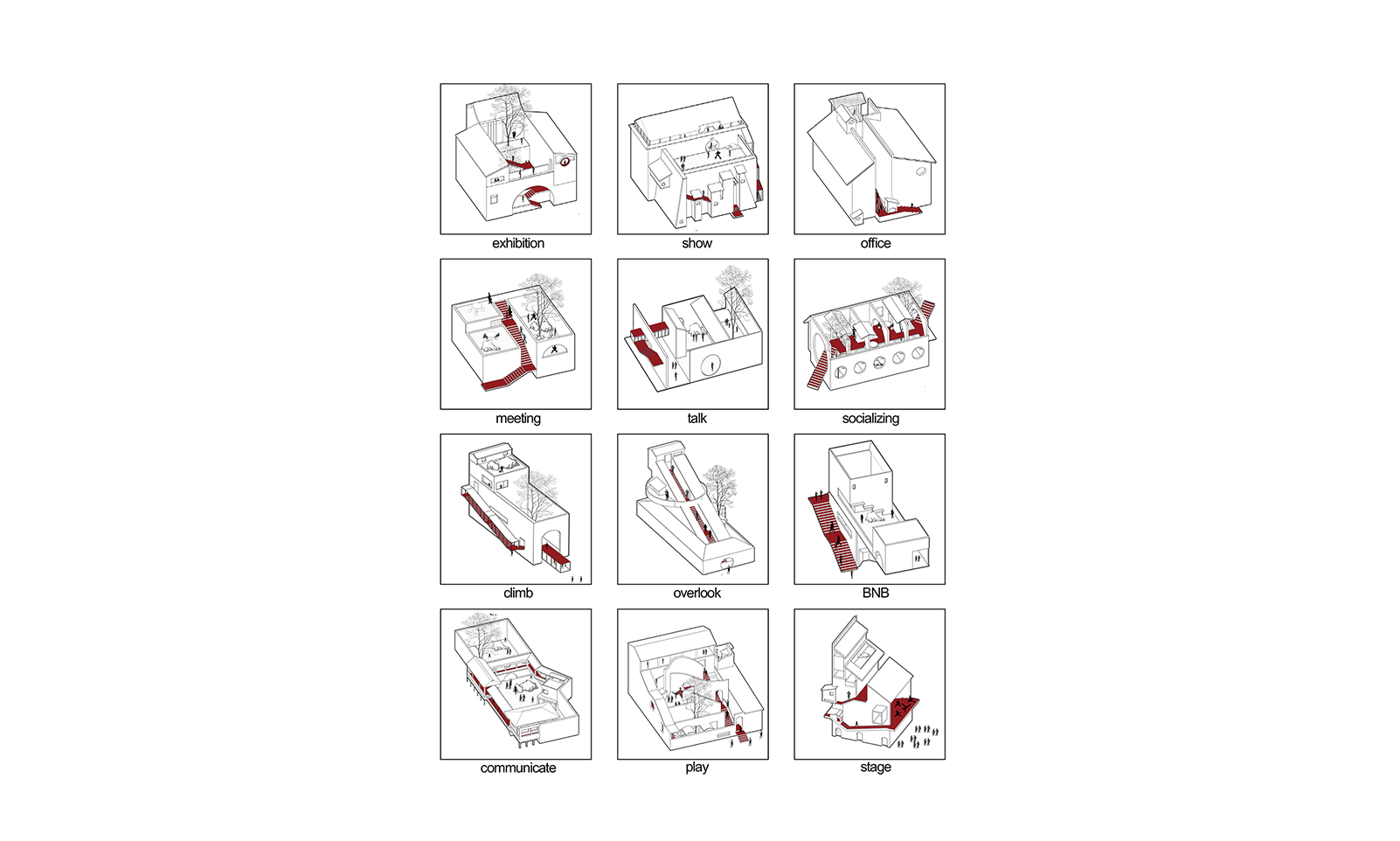 exhibition

show

office

meeting

talk

socializing

climb

overlook

BNB

communicate

play

stage