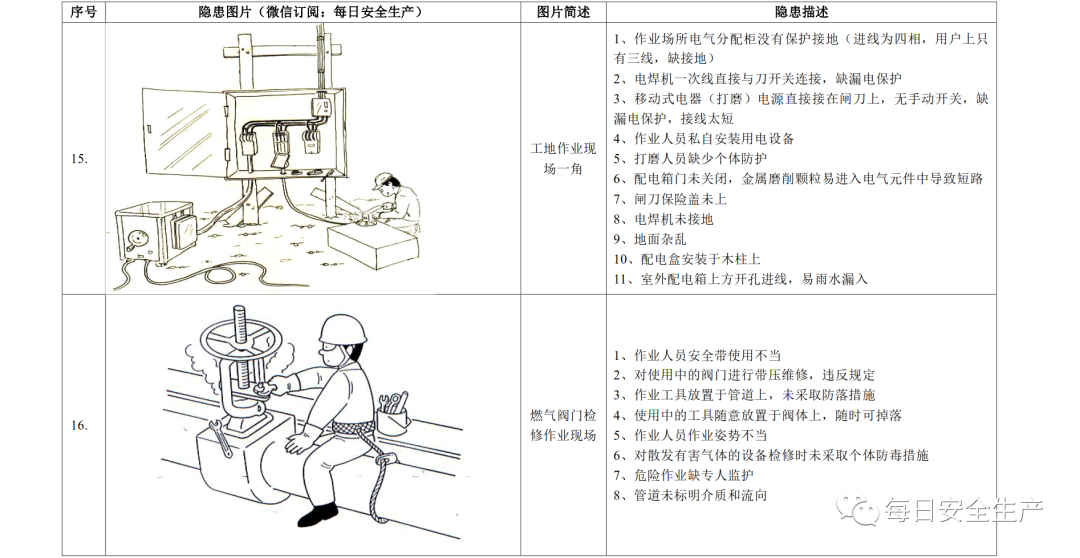 | 序号 | 隐患图片（微信订阅：每日安全生产） | 图片简述 | 隐患描述 |
|---|---|---|---|
| 15. | | 工地作业现场一角 | 1、作业场所电气分配柜没有保护接地（进线为四相，用户上只有三线，缺接地）<br>2、电焊机一次线直接与刀开关连接，缺漏电保护<br>3、移动式电器（打磨）电源直接接在闸刀上，无手动开关，缺漏电保护，接线太短<br>4、作业人员私自安装用电设备<br>5、打磨人员缺少个体防护<br>6、配电箱门未关闭，金属磨削颗粒易进入电气元件中导致短路<br>7、闸刀保险盖未上<br>8、电焊机未接地<br>9、地面杂乱<br>10、配电盒安装于木柱上<br>11、室外配电箱上方开孔进线，易雨水漏入 |
| 16. | | 燃气阀门检修作业现场 | 1、作业人员安全带使用不当<br>2、对使用中的阀门进行带压维修，违反规定<br>3、作业工具放置于管道上，未采取防落措施<br>4、使用中的工具随意放置于阀体上，随时可掉落<br>5、作业人员作业姿势不当<br>6、对散发有害气体的设备检修时未采取个体防毒措施<br>7、危险作业缺专人监护<br>8、管道未标明介质和流向 |

每日安全生产