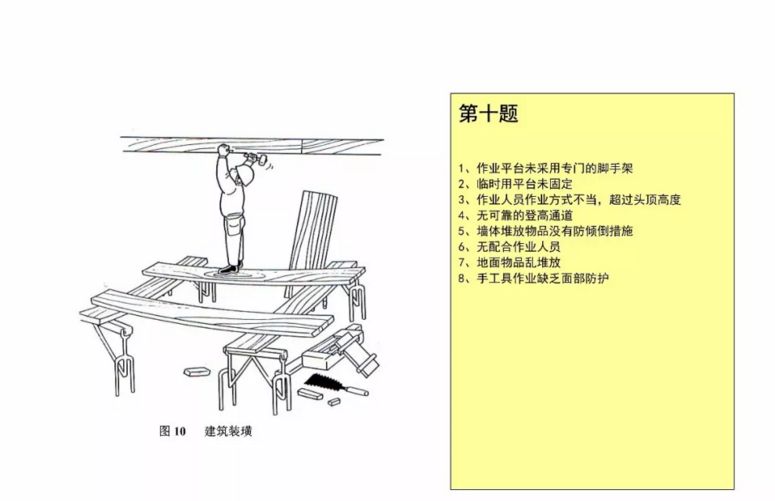 图 10 建筑装璜

第十题

1、作业平台未采用专门的脚手架
2、临时用平台未固定
3、作业人员作业方式不当，超过头顶高度
4、无可靠的登高通道
5、墙体堆放物品没有防倾倒措施
6、无配合作业人员
7、地面物品乱堆放
8、手工具作业缺乏面部防护