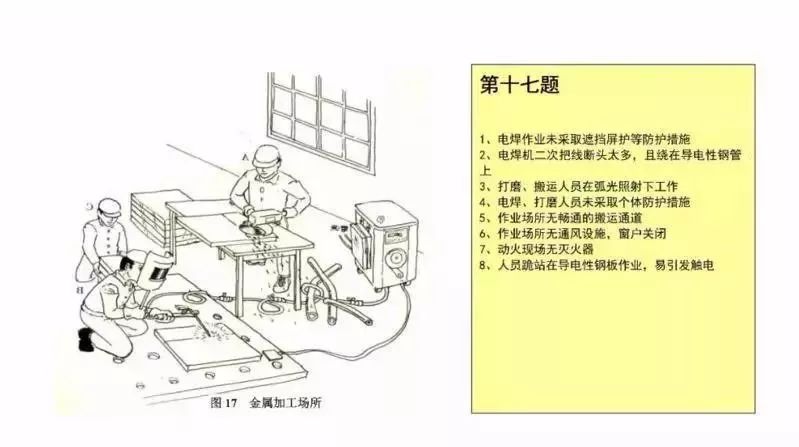 A

C

B

图 17　金属加工场所

第十七题

1、电焊作业未采取遮挡屏护等防护措施
2、电焊机二次把线断头太多，且绕在导电性钢管上
3、打磨、搬运人员在弧光照射下工作
4、电焊、打磨人员未采取个体防护措施
5、作业场所无畅通的搬运通道
6、作业场所无通风设施，窗户关闭
7、动火现场无灭火器
8、人员跪站在导电性钢板作业，易引发触电