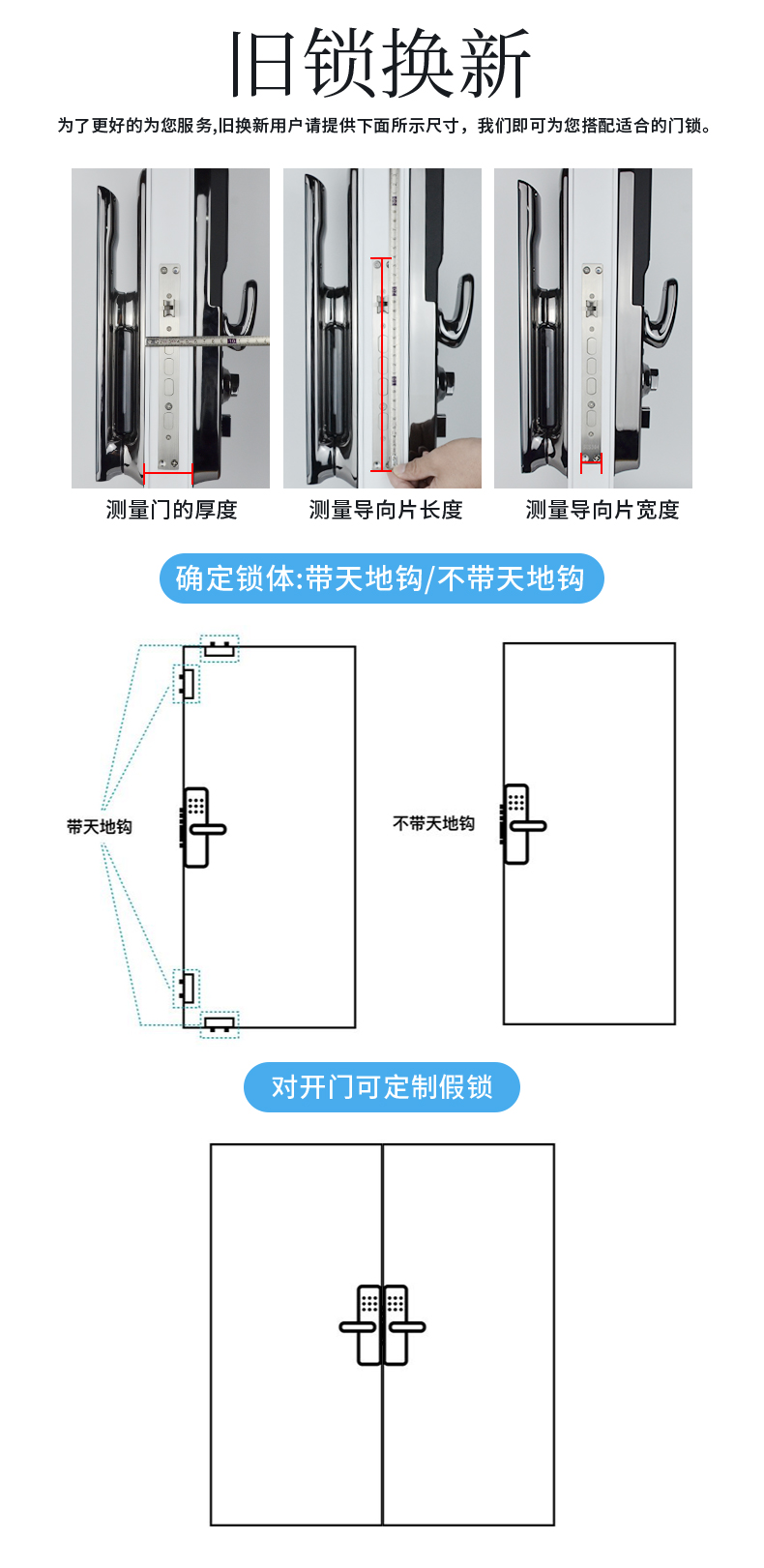 旧锁换新

为了更好的为您服务,旧换新用户请提供下面所示尺寸，我们即可为您搭配适合的门锁。

测量门的厚度

测量导向片长度

测量导向片宽度

确定锁体:带天地钩/不带天地钩

带天地钩

不带天地钩

对开门可定制假锁