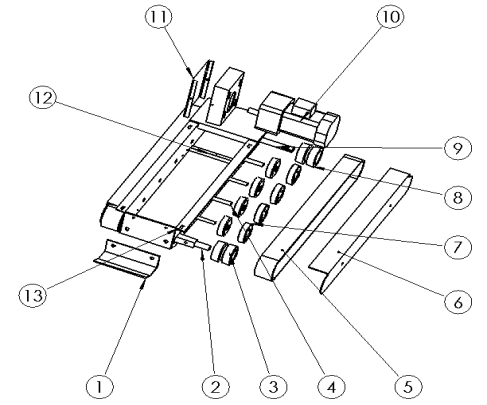 11
10
12
9
8
7
6
13
1
2
3
4
5