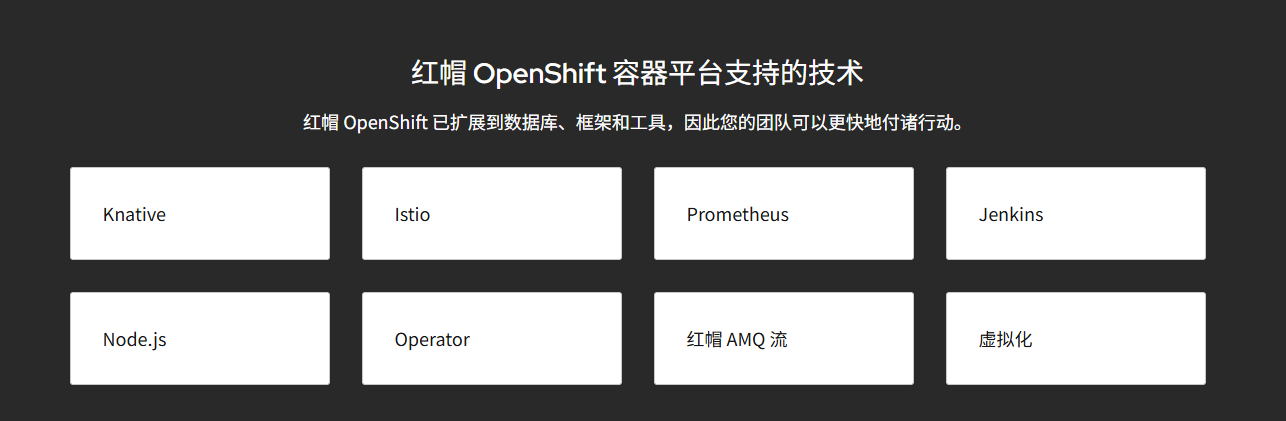 红帽 OpenShift 容器平台支持的技术

红帽 OpenShift 已扩展到数据库、框架和工具，因此您的团队可以更快地付诸行动。

Knative

Istio

Prometheus

Jenkins

Node.js

Operator

红帽 AMQ 流

虚拟化