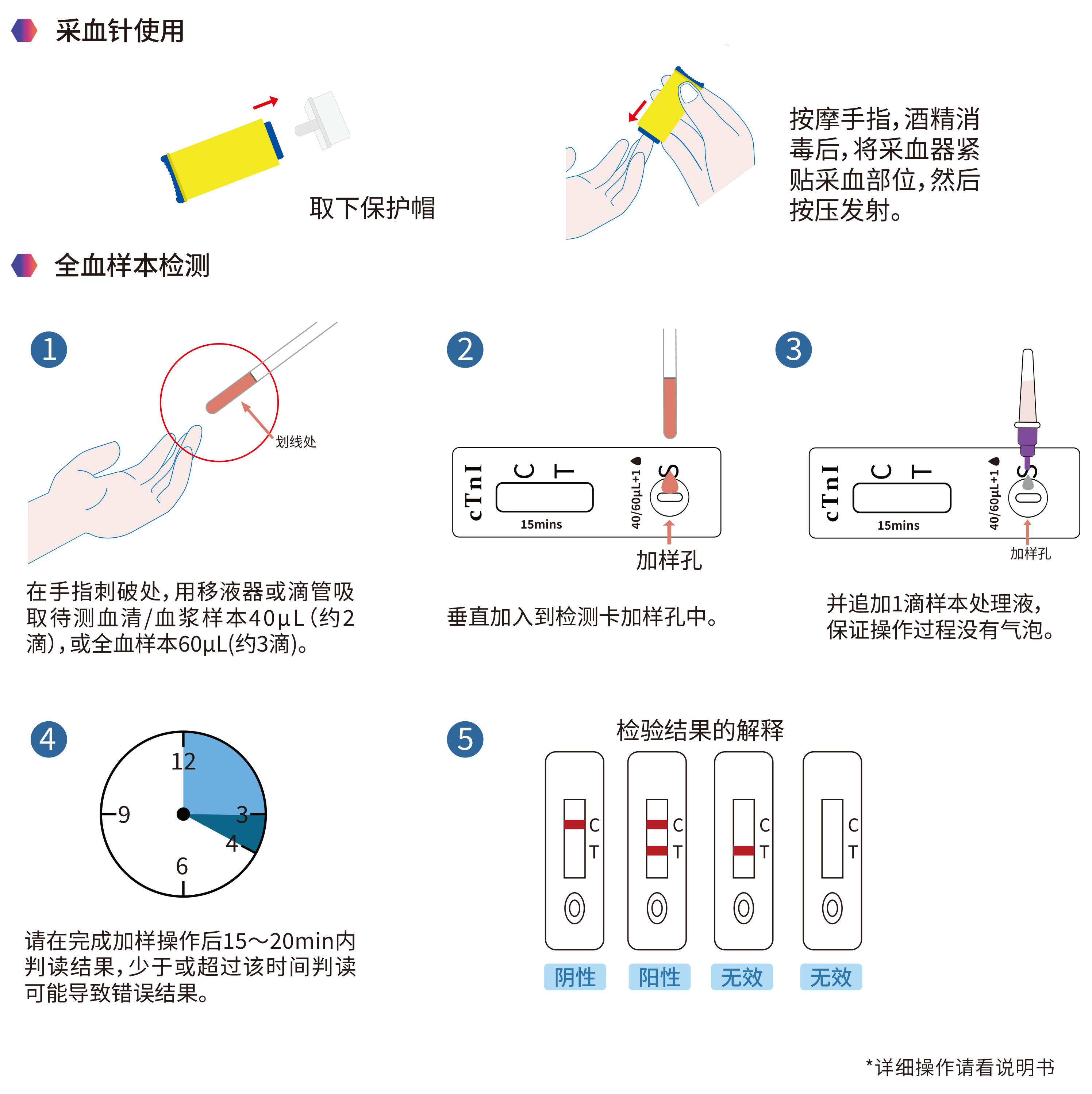 采血针使用

取下保护帽

按摩手指，酒精消毒后，将采血器紧贴采血部位，然后按压发射。

全血样本检测

1

划线处

在手指刺破处，用移液器或滴管吸取待测血清/血浆样本40μL（约2滴），或全血样本60μL(约3滴)。

2

cTnI C T 15mins 40/60μL+1 S

加样孔

垂直加入到检测卡加样孔中。

3

cTnI C T 15mins 40/60μL+1 S

加样孔

并追加1滴样本处理液，保证操作过程没有气泡。

4

12 3 4 6 9

请在完成加样操作后15～20min内判读结果，少于或超过该时间判读可能导致错误结果。

5

检验结果的解释

C T C T C T C T

阴性 阳性 无效 无效

*详细操作请看说明书