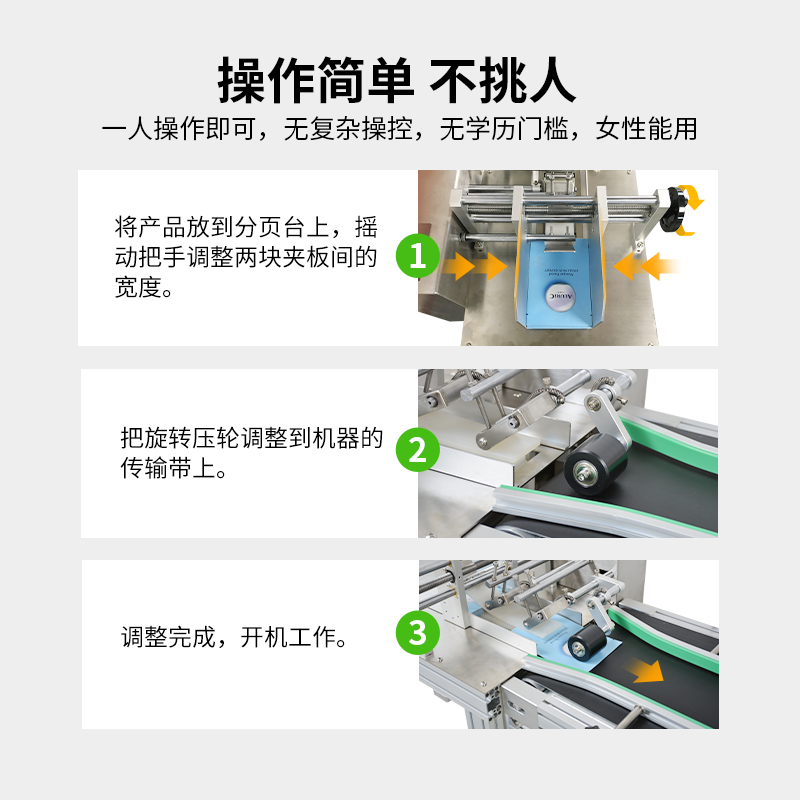 操作简单 不挑人

一人操作即可，无复杂操控，无学历门槛，女性能用

将产品放到分页台上，摇动把手调整两块夹板间的宽度。

1

把旋转压轮调整到机器的传输带上。

2

调整完成，开机工作。

3