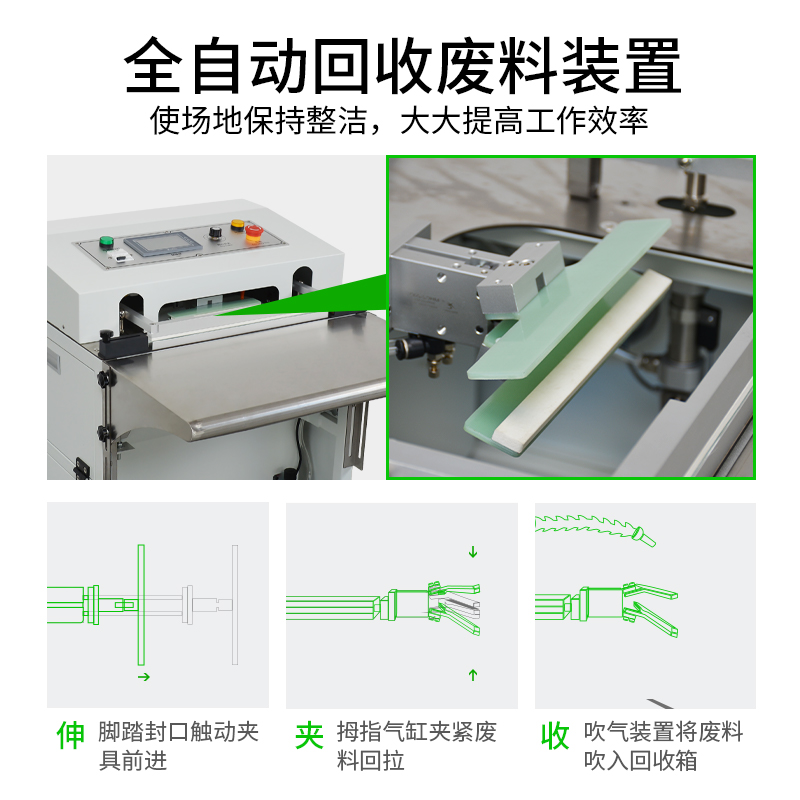 全自动回收废料装置
使场地保持整洁，大大提高工作效率

伸 脚踏封口触动夹具前进

夹 拇指气缸夹紧废料回拉

收 吹气装置将废料吹入回收箱