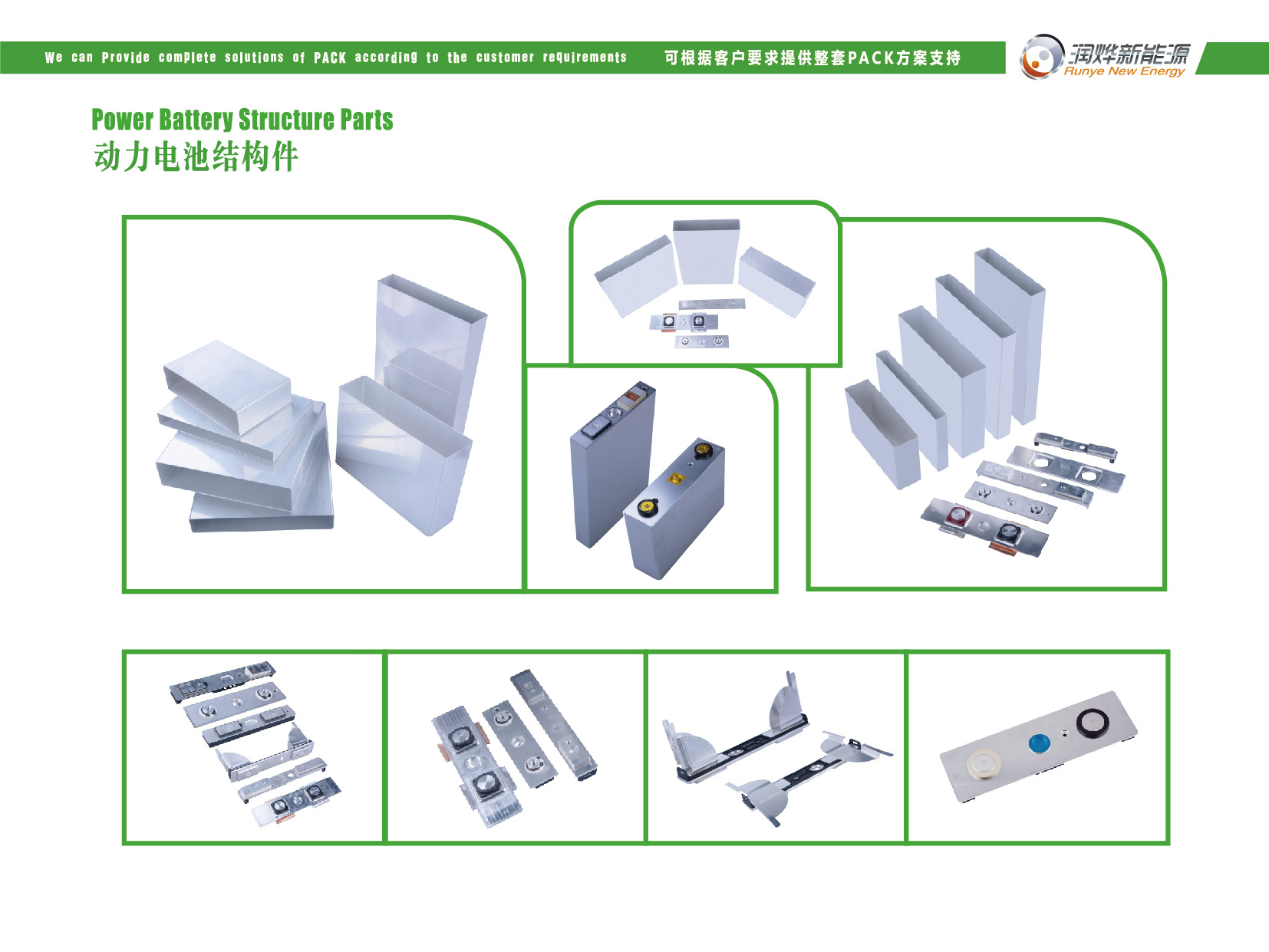 We can Provide complete solutions of PACK according to the customer requirements 可根据客户要求提供整套PACK方案支持

润烨新能源
Runye New Energy

Power Battery Structure Parts
动力电池结构件