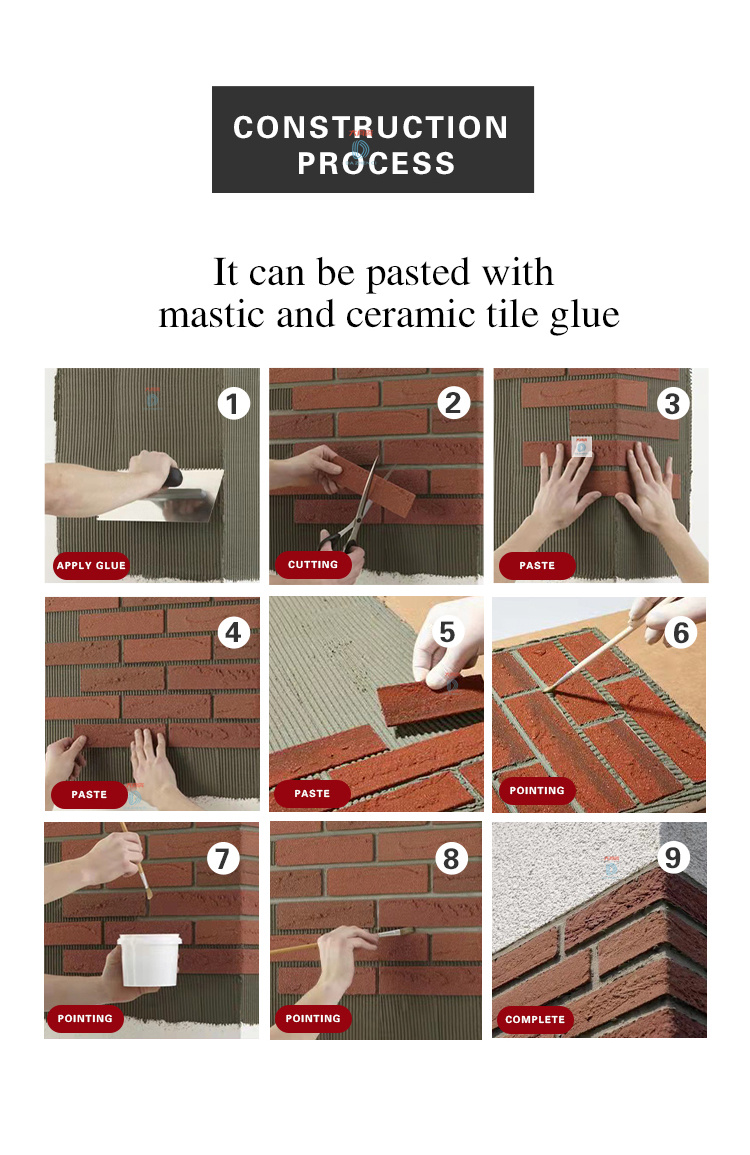 CONSTRUCTION PROCESS

It can be pasted with mastic and ceramic tile glue

1
APPLY GLUE

2
CUTTING

3
PASTE

4
PASTE

5
PASTE

6
POINTING

7
POINTING

8
POINTING

9
COMPLETE