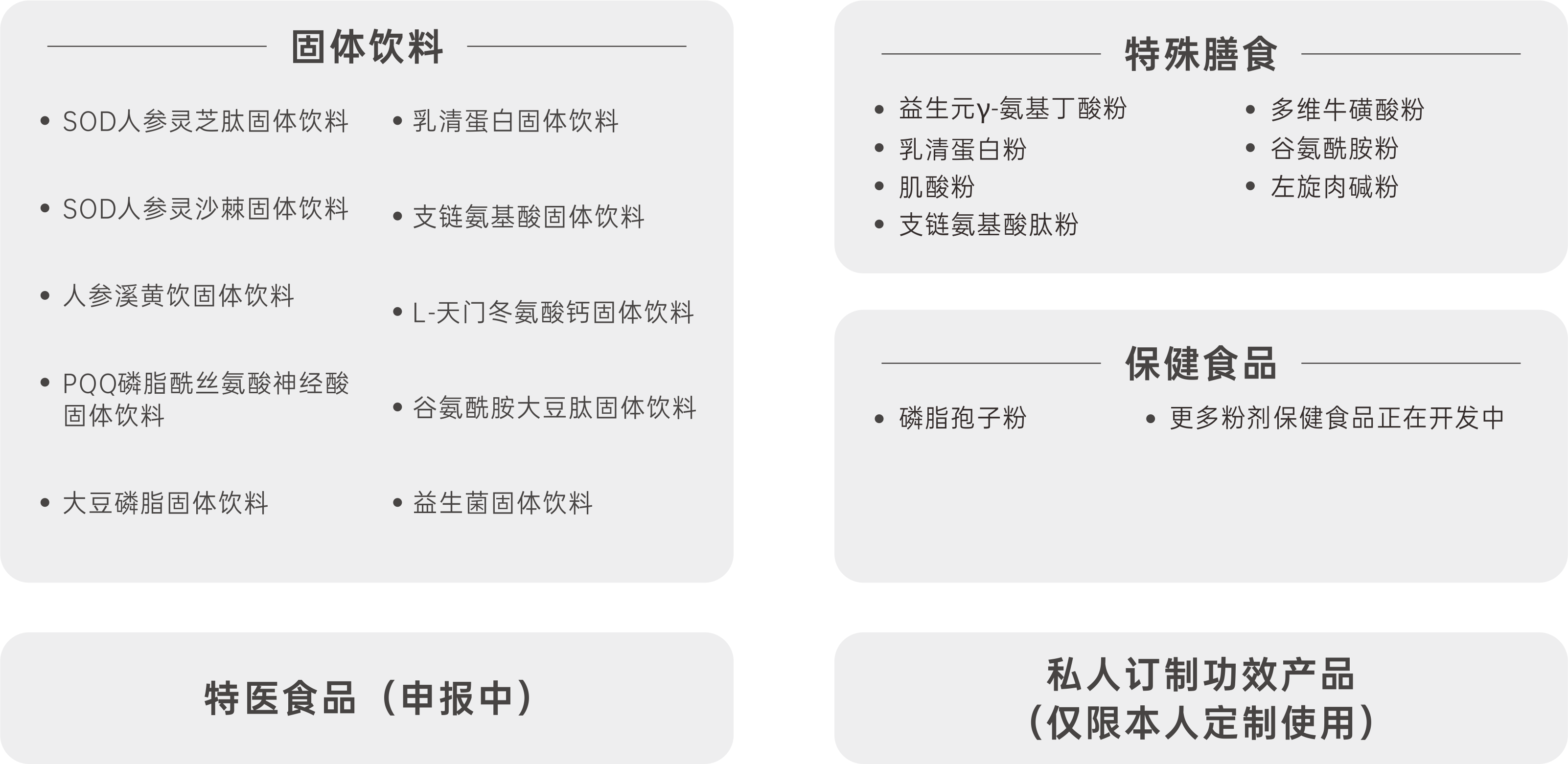 固体饮料

• SOD人参灵芝肽固体饮料
• SOD人参灵沙棘固体饮料
• 人参溪黄饮固体饮料
• PQQ磷脂酰丝氨酸神经酸固体饮料
• 大豆磷脂固体饮料

• 乳清蛋白固体饮料
• 支链氨基酸固体饮料
• L-天门冬氨酸钙固体饮料
• 谷氨酰胺大豆肽固体饮料
• 益生菌固体饮料

特殊膳食

• 益生元γ-氨基丁酸粉
• 乳清蛋白粉
• 肌酸粉
• 支链氨基酸肽粉

• 多维牛磺酸粉
• 谷氨酰胺粉
• 左旋肉碱粉

保健食品

• 磷脂孢子粉
• 更多粉剂保健食品正在开发中

特医食品（申报中）

私人订制功效产品
（仅限本人定制使用）