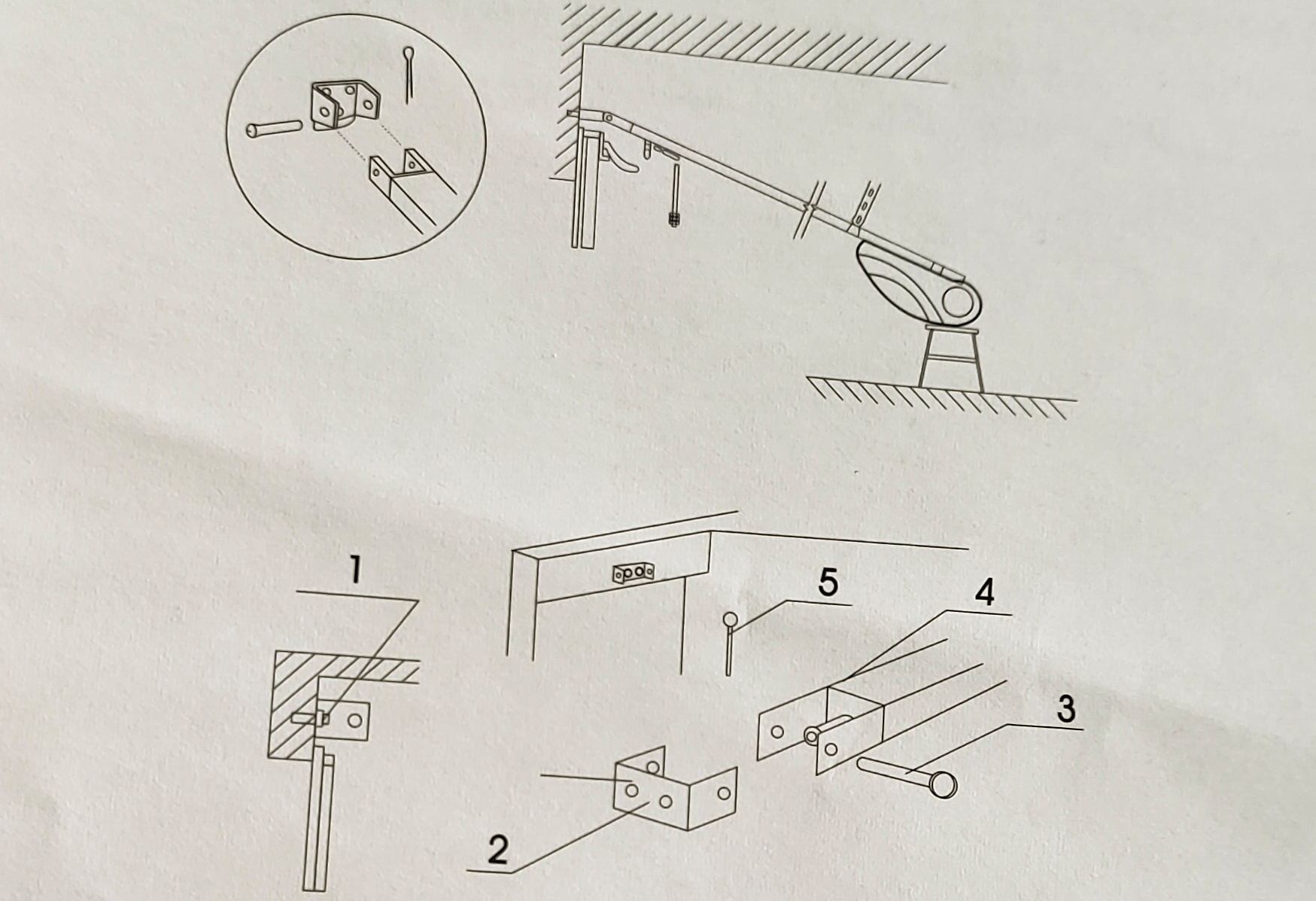 1

5

4

3

2