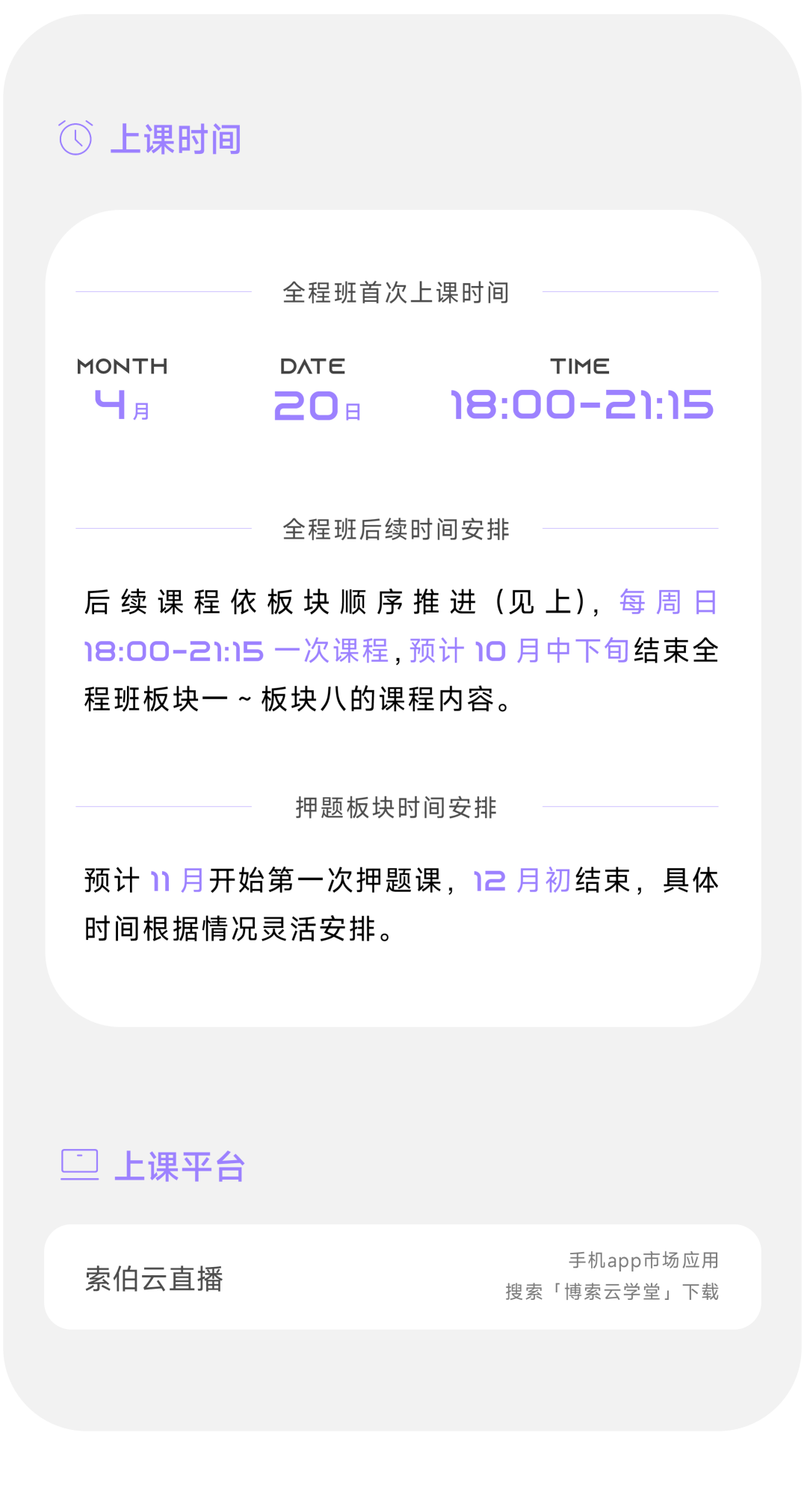 上课时间

全程班首次上课时间

MONTH
4月

DATE
20日

TIME
18:00-21:15

全程班后续时间安排

后续课程依板块顺序推进（见上），每周日18:00-21:15一次课程，预计10月中下旬结束全程班板块一~板块八的课程内容。

押题板块时间安排

预计11月开始第一次押题课，12月初结束，具体时间根据情况灵活安排。

上课平台

索伯云直播

手机app市场应用
搜索「博索云学堂」下载