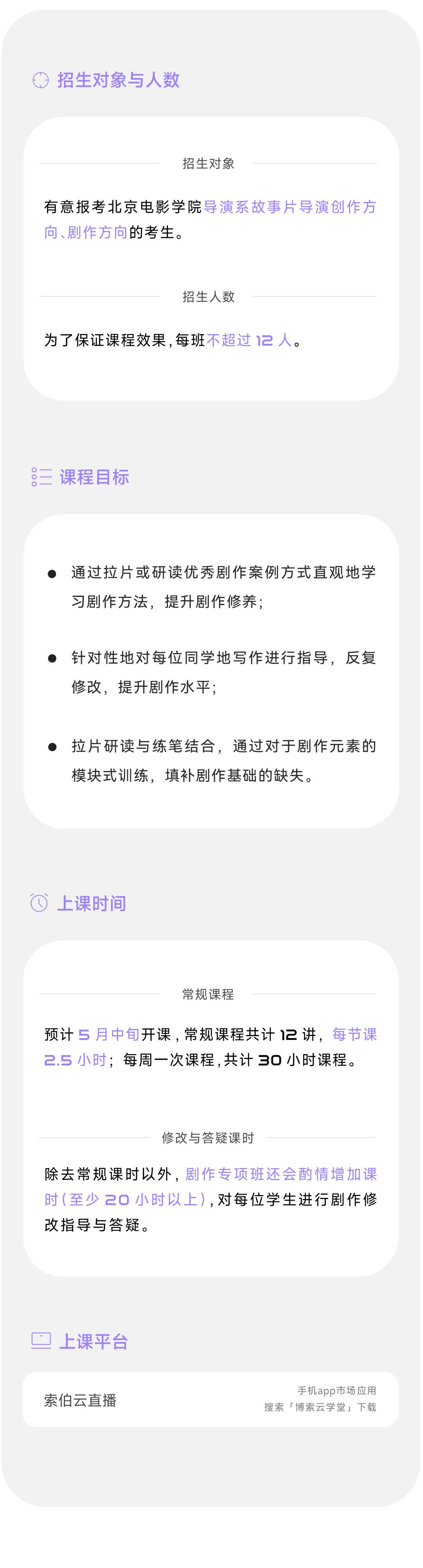 招生对象与人数

招生对象

有意报考北京电影学院导演系故事片导演创作方向、剧作方向的考生。

招生人数

为了保证课程效果，每班不超过12人。

课程目标

• 通过拉片或研读优秀剧作案例方式直观地学习剧作方法，提升剧作修养；

• 针对性地对每位同学地写作进行指导，反复修改，提升剧作水平；

• 拉片研读与练笔结合，通过对于剧作元素的模块式训练，填补剧作基础的缺失。

上课时间

常规课程

预计5月中旬开课，常规课程共计12讲，每节课2.5小时；每周一次课程，共计30小时课程。

修改与答疑课时

除去常规课时以外，剧作专项班还会酌情增加课时（至少20小时以上），对每位学生进行剧作修改指导与答疑。

上课平台

索伯云直播

手机app市场应用
搜索「博索云学堂」下载