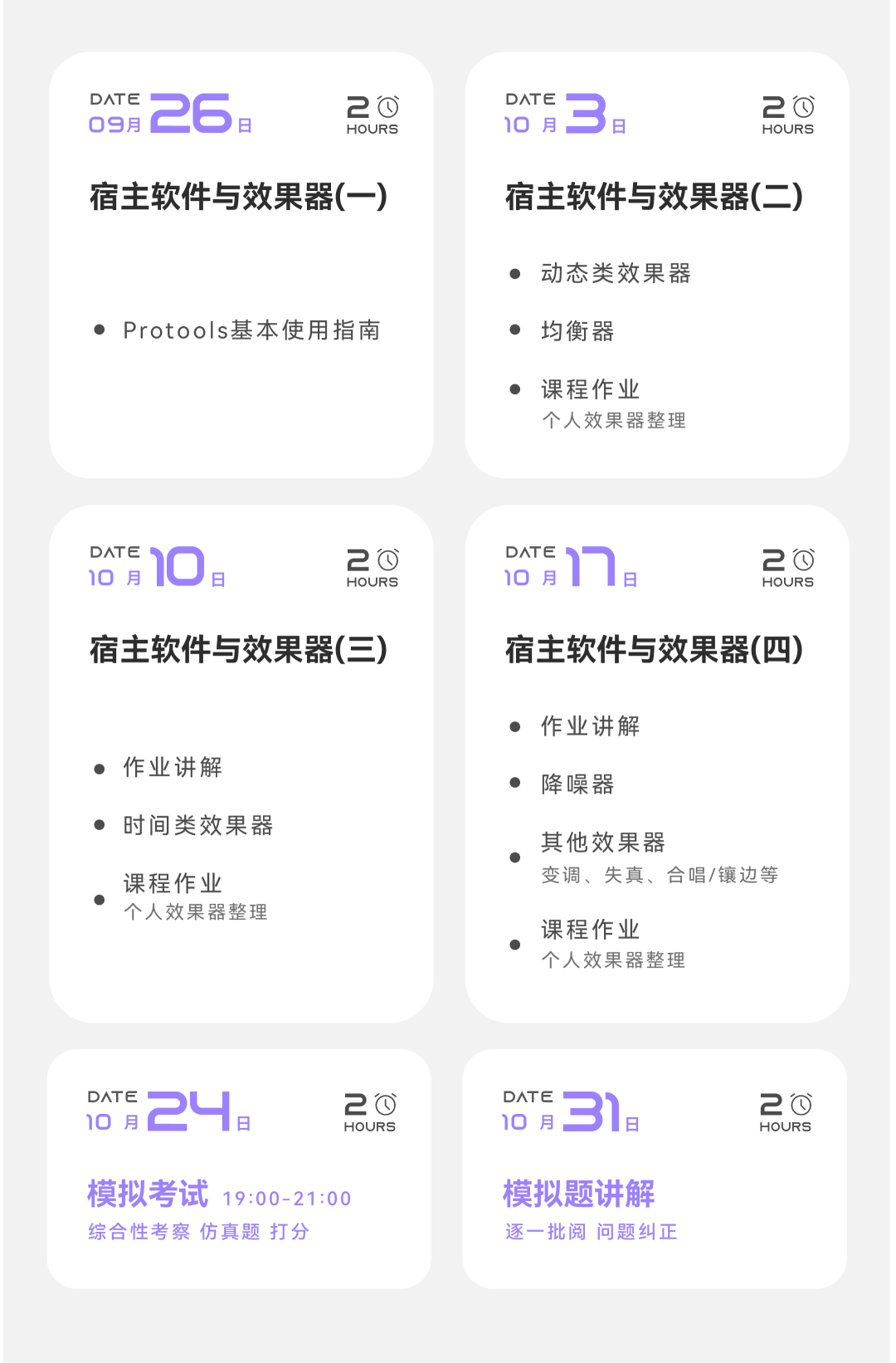 DATE
09月26日

2
HOURS

宿主软件与效果器(一)

• Protools基本使用指南

DATE
10月3日

2
HOURS

宿主软件与效果器(二)

• 动态类效果器
• 均衡器
• 课程作业
个人效果器整理

DATE
10月10日

2
HOURS

宿主软件与效果器(三)

• 作业讲解
• 时间类效果器
• 课程作业
个人效果器整理

DATE
10月17日

2
HOURS

宿主软件与效果器(四)

• 作业讲解
• 降噪器
• 其他效果器
变调、失真、合唱/镶边等
• 课程作业
个人效果器整理

DATE
10月24日

2
HOURS

模拟考试 19:00-21:00
综合性考察 仿真题 打分

DATE
10月31日

2
HOURS

模拟题讲解
逐一批阅 问题纠正