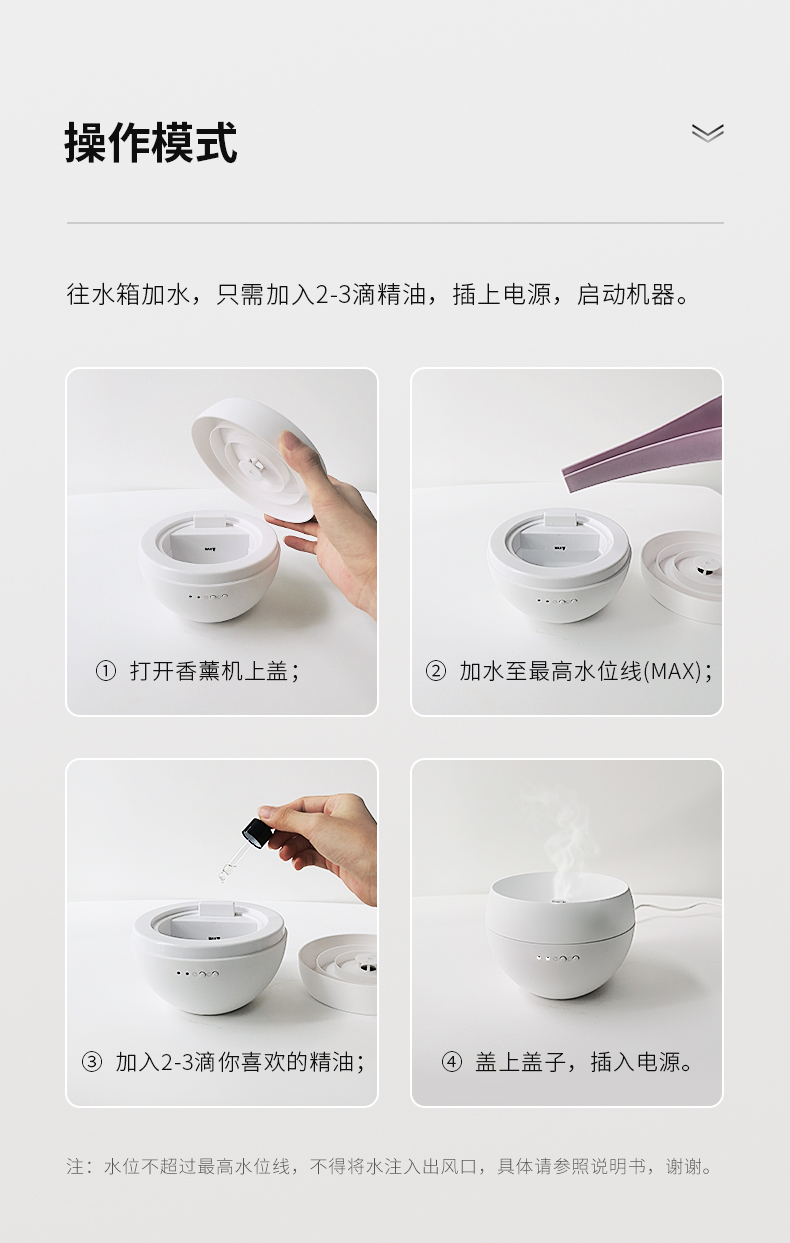 操作模式

往水箱加水，只需加入2-3滴精油，插上电源，启动机器。

① 打开香薰机上盖；

② 加水至最高水位线(MAX)；

③ 加入2-3滴你喜欢的精油；

④ 盖上盖子，插入电源。

注：水位不超过最高水位线，不得将水注入出风口，具体请参照说明书，谢谢。