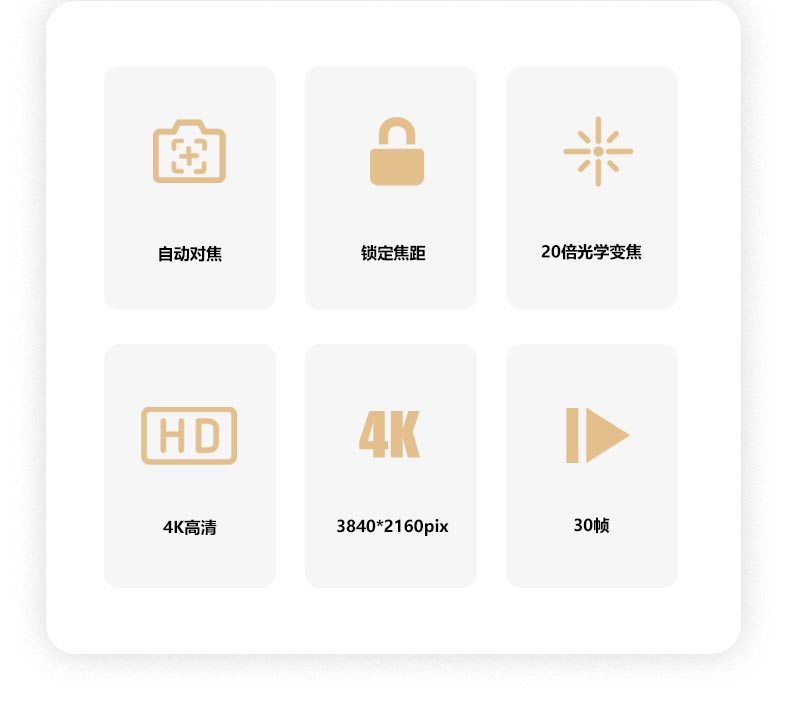 自动对焦

锁定焦距

20倍光学变焦

HD

4K高清

4K

3840*2160pix

30帧