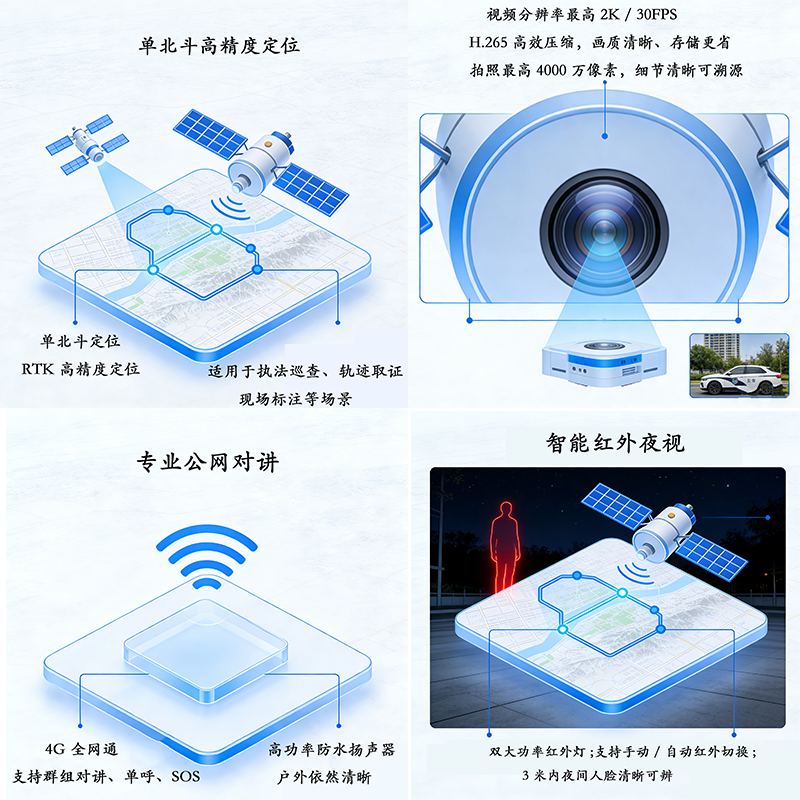 单北斗高精度定位

单北斗定位
RTK 高精度定位

适用于执法巡查、轨迹取证
现场标注等场景

视频分辨率最高 2K / 30FPS
H.265 高效压缩，画质清晰、存储更省
拍照最高 4000 万像素，细节清晰可溯源

专业公网对讲

4G 全网通
支持群组对讲、单呼、SOS

高功率防水扬声器
户外依然清晰

智能红外夜视

双大功率红外灯；支持手动 / 自动红外切换；
3 米内夜间人脸清晰可辨