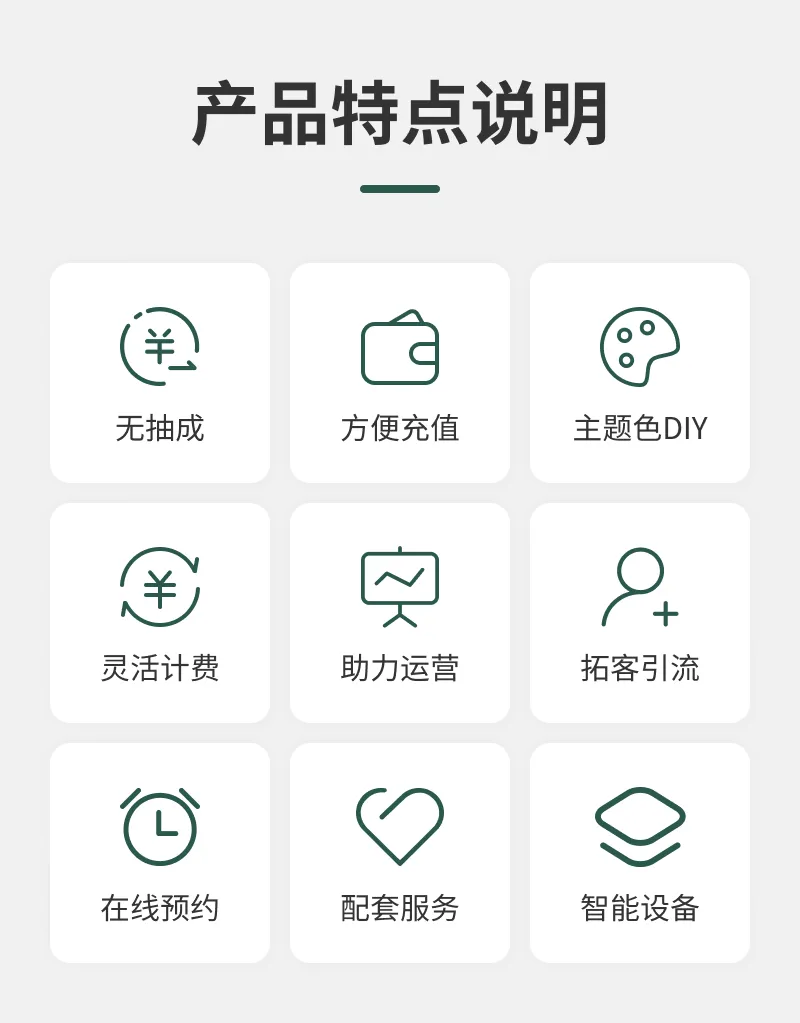 产品特点说明

无抽成

方便充值

主题色DIY

灵活计费

助力运营

拓客引流

在线预约

配套服务

智能设备