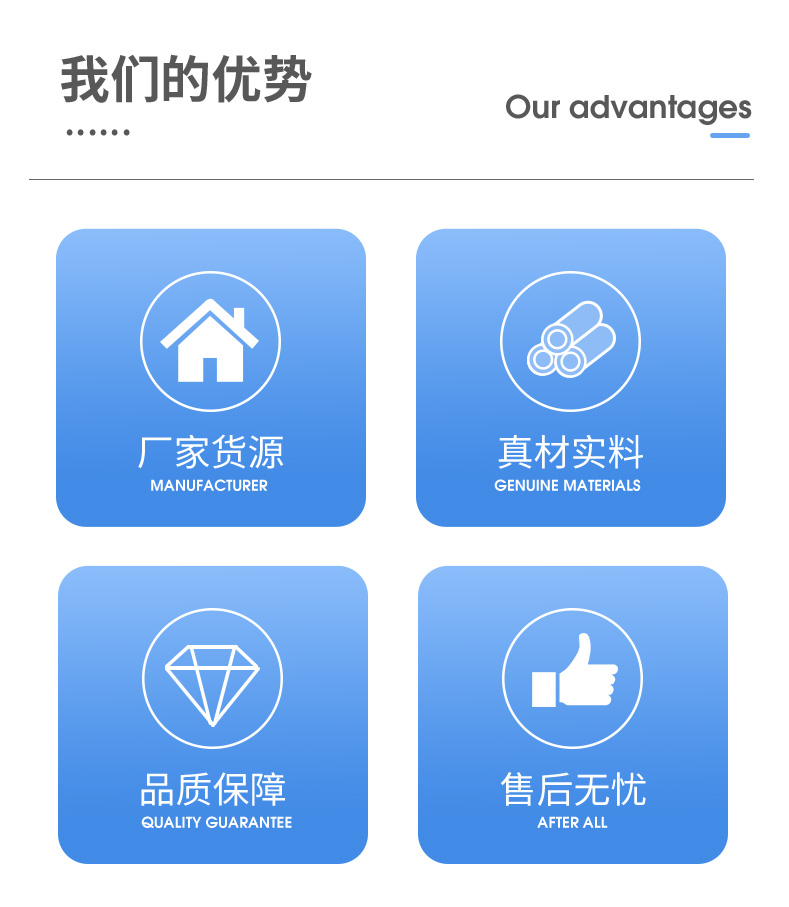 我们的优势

Our advantages

厂家货源
MANUFACTURER

真材实料
GENUINE MATERIALS

品质保障
QUALITY GUARANTEE

售后无忧
AFTER ALL