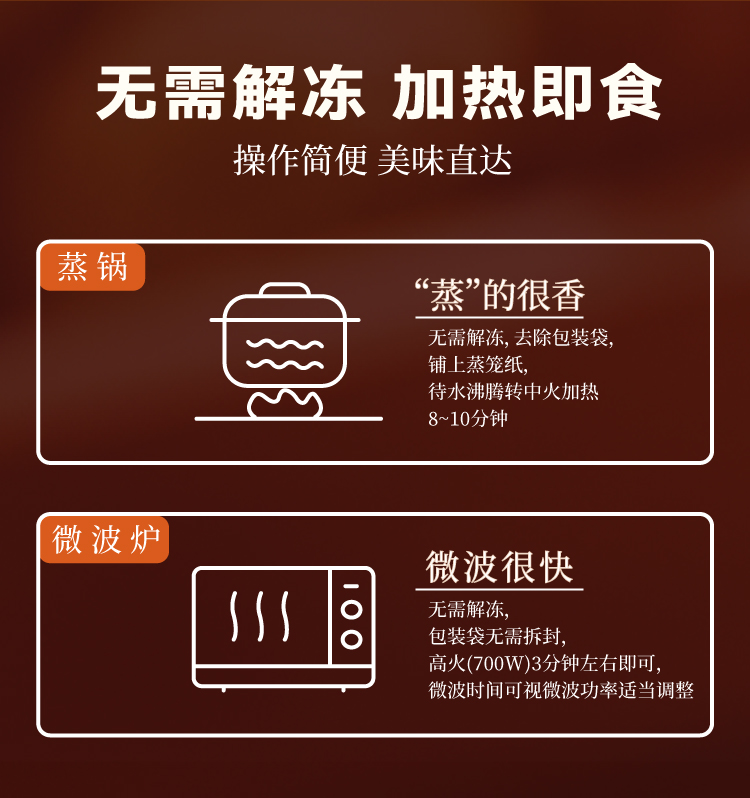 无需解冻 加热即食

操作简便 美味直达

蒸锅

“蒸”的很香

无需解冻, 去除包装袋,
铺上蒸笼纸,
待水沸腾转中火加热
8~10分钟

微波炉

微波很快

无需解冻,
包装袋无需拆封,
高火(700W)3分钟左右即可,
微波时间可视微波功率适当调整