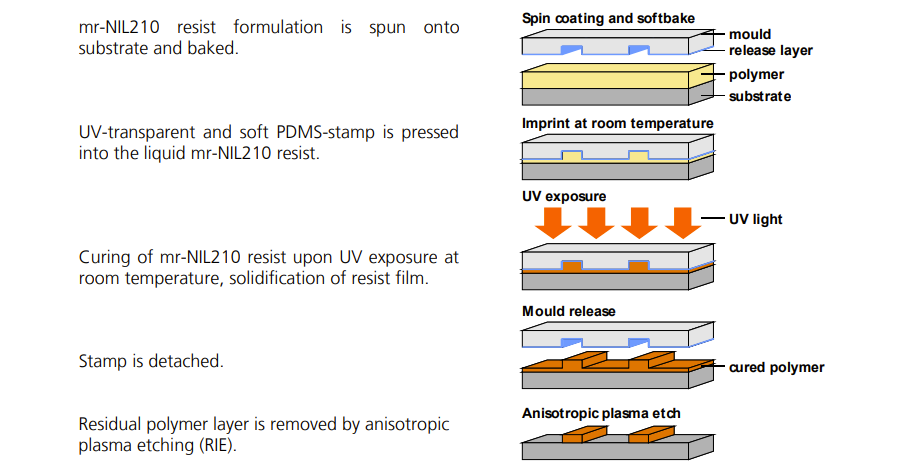 mr-NIL210 resist formulation is spun onto substrate and baked.

UV-transparent and soft PDMS-stamp is pressed into the liquid mr-NIL210 resist.

Curing of mr-NIL210 resist upon UV exposure at room temperature, solidification of resist film.

Stamp is detached.

Residual polymer layer is removed by anisotropic plasma etching (RIE).

Spin coating and softbake

mould

release layer

polymer

substrate

Imprint at room temperature

UV exposure

UV light

Mould release

cured polymer

Anisotropic plasma etch