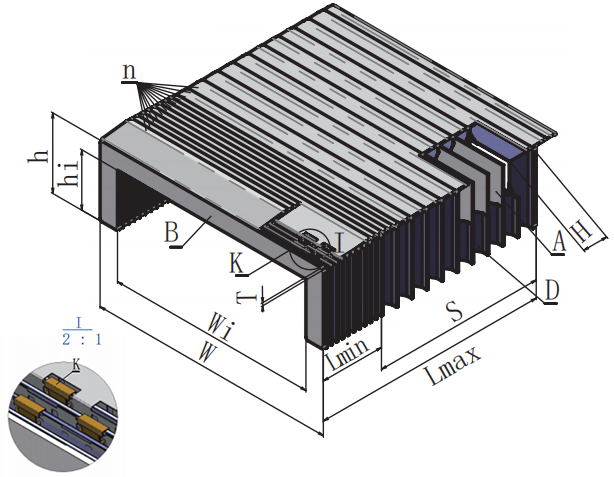 n
h
hi
B
K
I
T
A
H
D
S
Wi
W
Lmin
Lmax
I
2 : 1
K