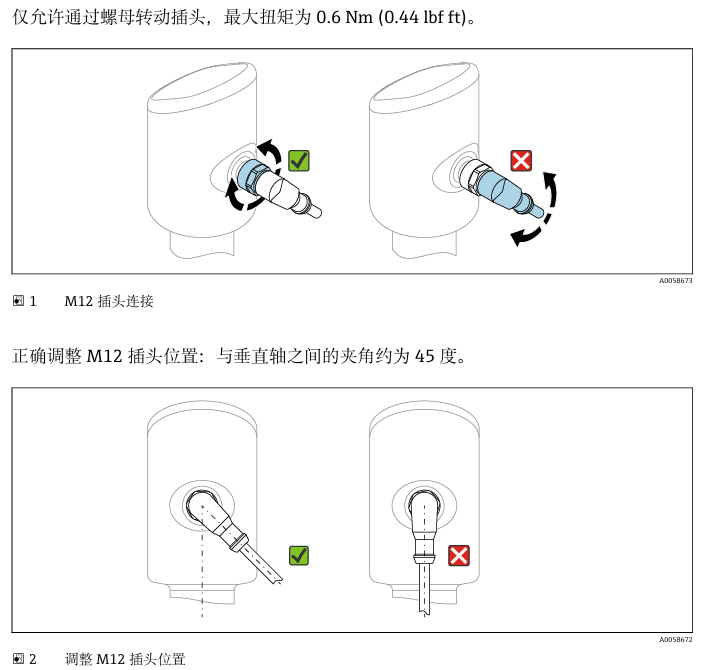 仅允许通过螺母转动插头，最大扭矩为 0.6 Nm (0.44 lbf ft)。

A0058673

1 M12 插头连接

正确调整 M12 插头位置：与垂直轴之间的夹角约为 45 度。

A0058672

2 调整 M12 插头位置