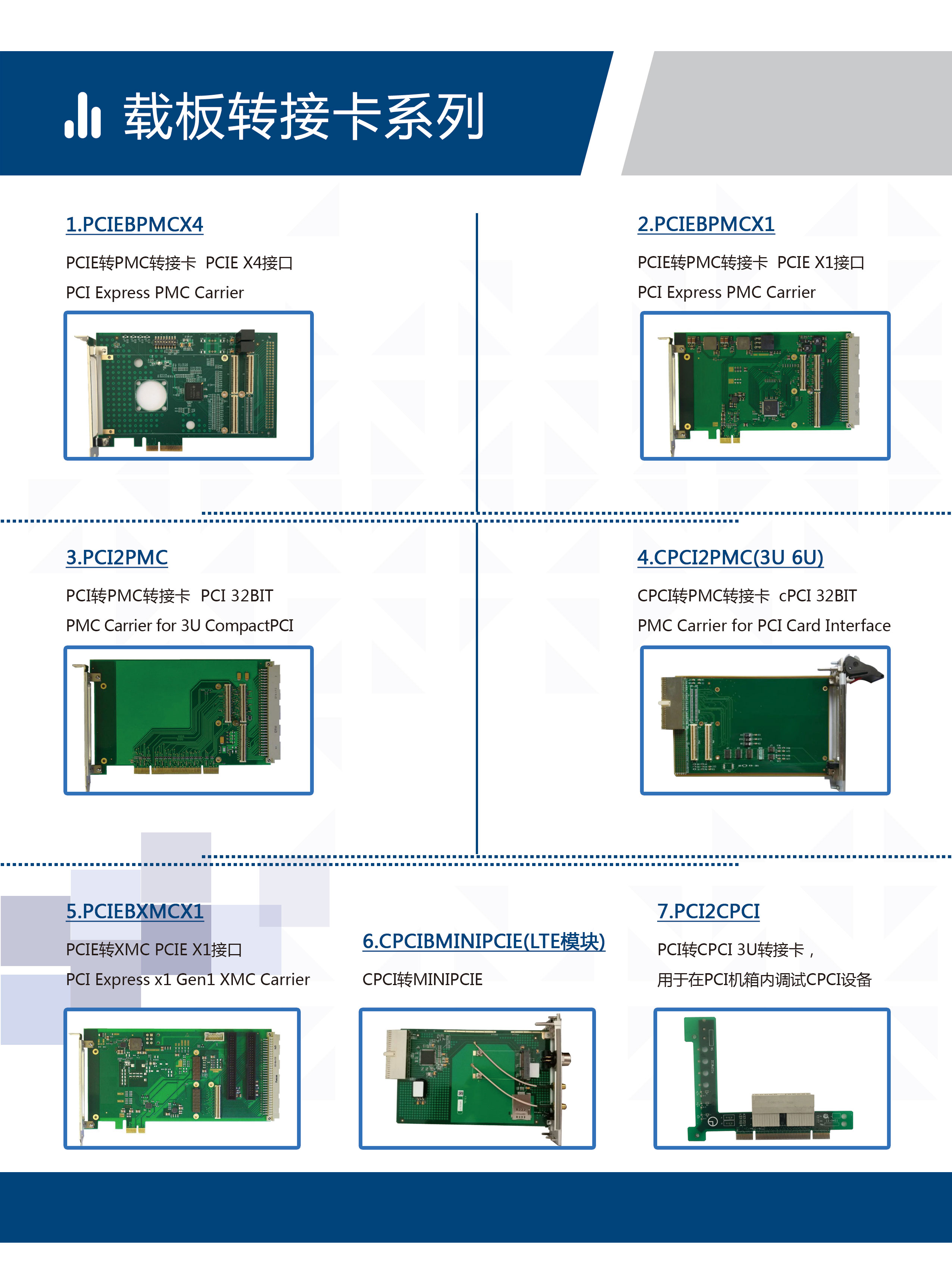 载板转接卡系列

1.PCIEBPMCX4

PCIE转PMC转接卡 PCIE X4接口

PCI Express PMC Carrier

2.PCIEBPMCX1

PCIE转PMC转接卡 PCIE X1接口

PCI Express PMC Carrier

3.PCI2PMC

PCI转PMC转接卡 PCI 32BIT

PMC Carrier for 3U CompactPCI

4.CPCI2PMC(3U 6U)

CPCI转PMC转接卡 cPCI 32BIT

PMC Carrier for PCI Card Interface

5.PCIEBXMCX1

PCIE转XMC PCIE X1接口

PCI Express x1 Gen1 XMC Carrier

6.CPCIBMINIPCIE(LTE模块)

CPCI转MINIPCIE

7.PCI2CPCI

PCI转CPCI 3U转接卡，

用于在PCI机箱内调试CPCI设备