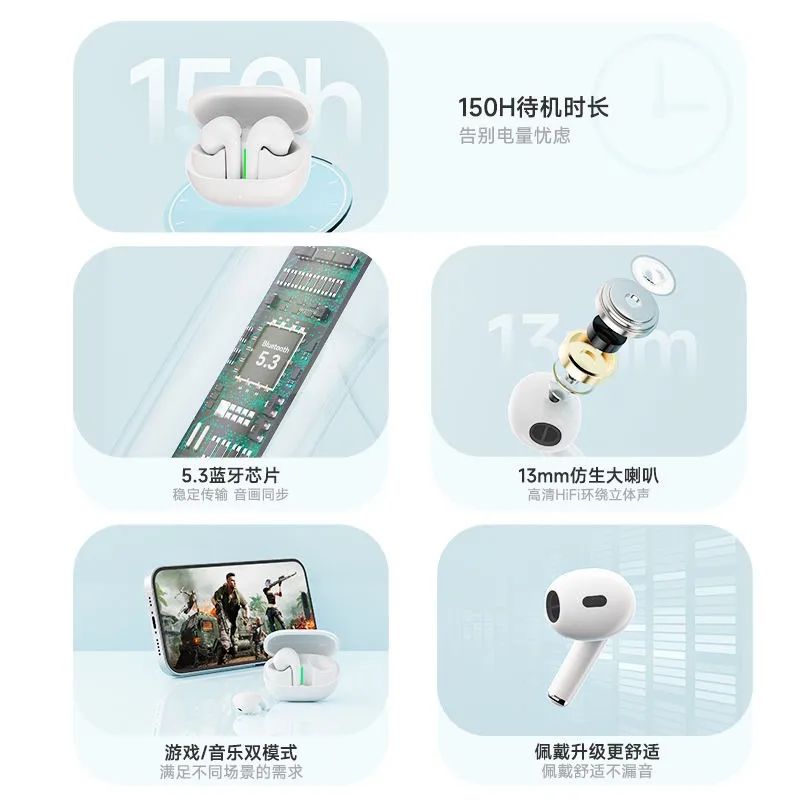 150h

150H待机时长
告别电量忧虑

Bluetooth
5.3

5.3蓝牙芯片
稳定传输 音画同步

13mm

13mm仿生大喇叭
高清HiFi环绕立体声

游戏/音乐双模式
满足不同场景的需求

佩戴升级更舒适
佩戴舒适不漏音