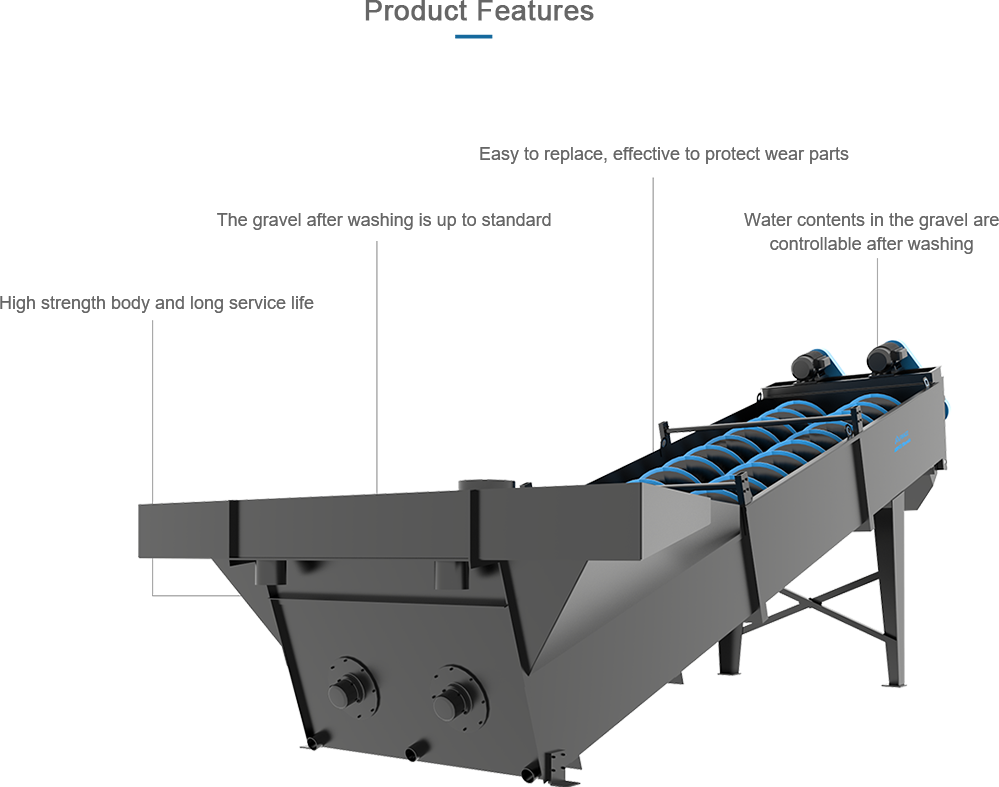 Product Features

Easy to replace, effective to protect wear parts

The gravel after washing is up to standard

Water contents in the gravel are controllable after washing

High strength body and long service life