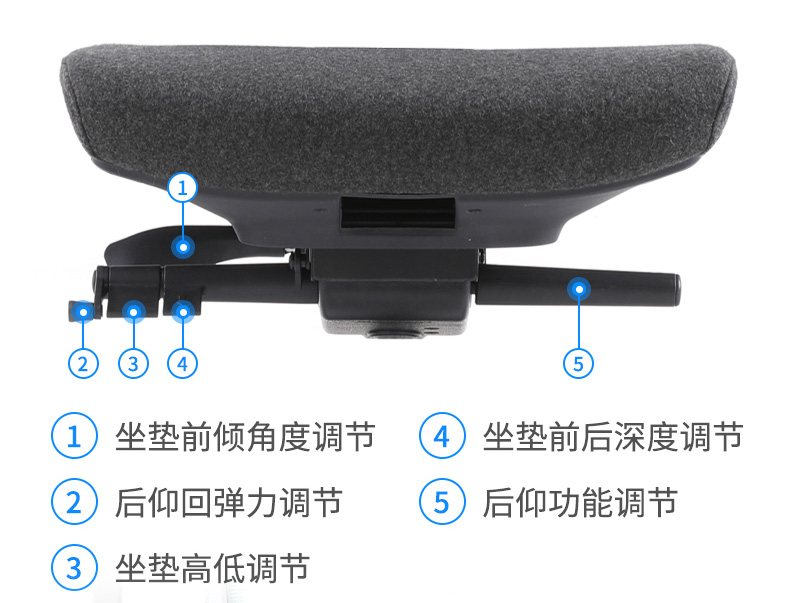 1

2 3 4

5

1 坐垫前倾角度调节

2 后仰回弹力调节

3 坐垫高低调节

4 坐垫前后深度调节

5 后仰功能调节