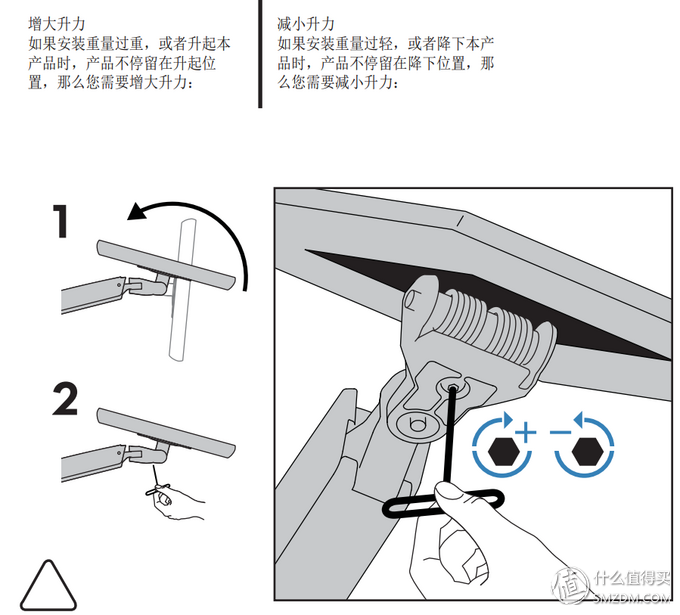 增大升力
如果安装重量过重，或者升起本产品时，产品不停留在升起位置，那么您需要增大升力：

减小升力
如果安装重量过轻，或者降下本产品时，产品不停留在降下位置，那么您需要减小升力：

1

2

+

−

值 什么值得买
SMZDM.COM