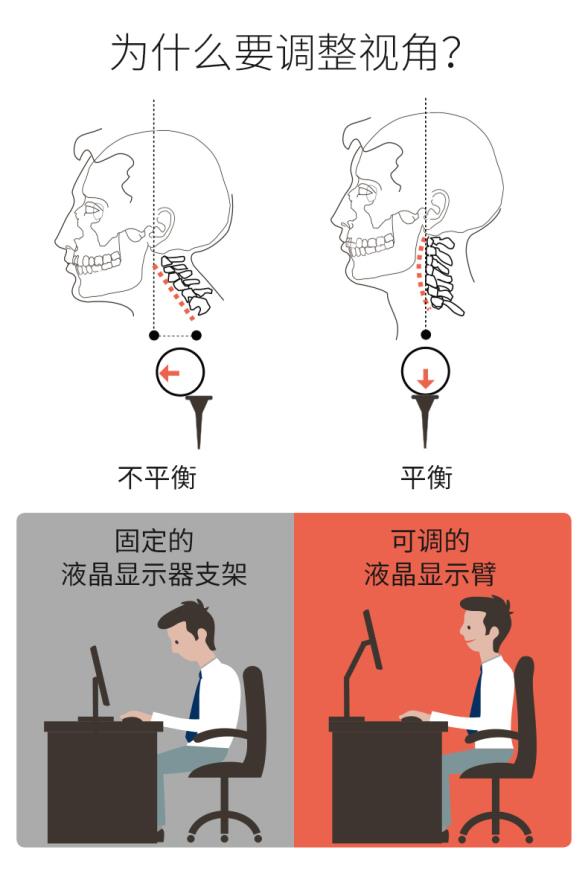 为什么要调整视角?

不平衡

平衡

固定的
液晶显示器支架

可调的
液晶显示臂