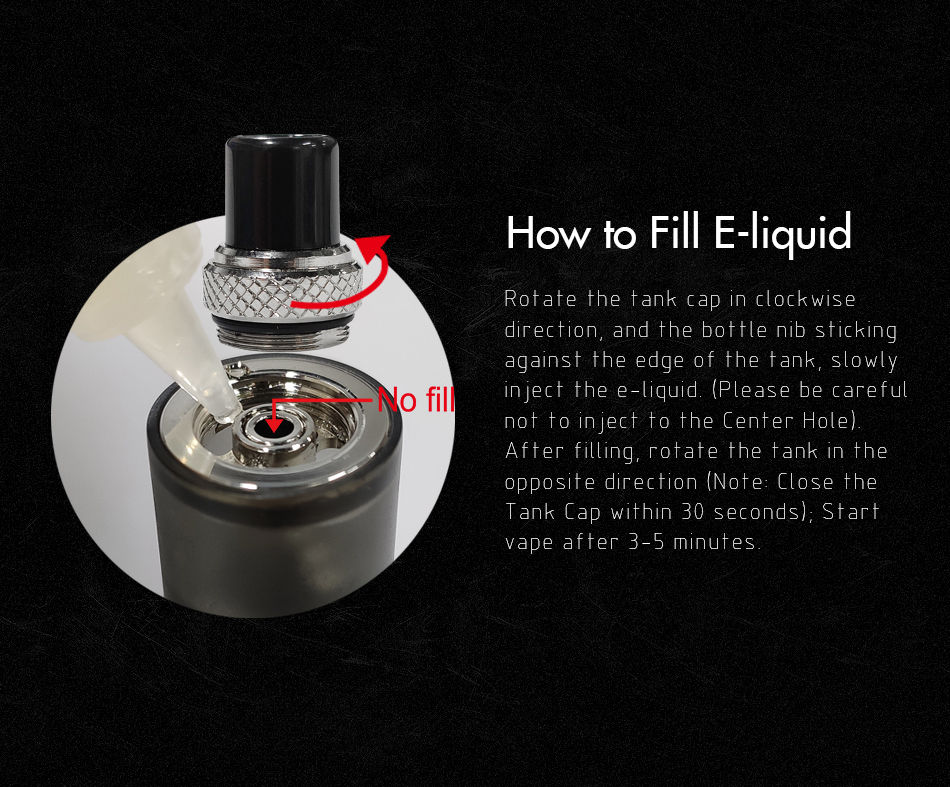 No fill

How to Fill E-liquid

Rotate the tank cap in clockwise direction, and the bottle nib sticking against the edge of the tank, slowly inject the e-liquid. (Please be careful not to inject to the Center Hole). After filling, rotate the tank in the opposite direction (Note: Close the Tank Cap within 30 seconds); Start vape after 3-5 minutes.