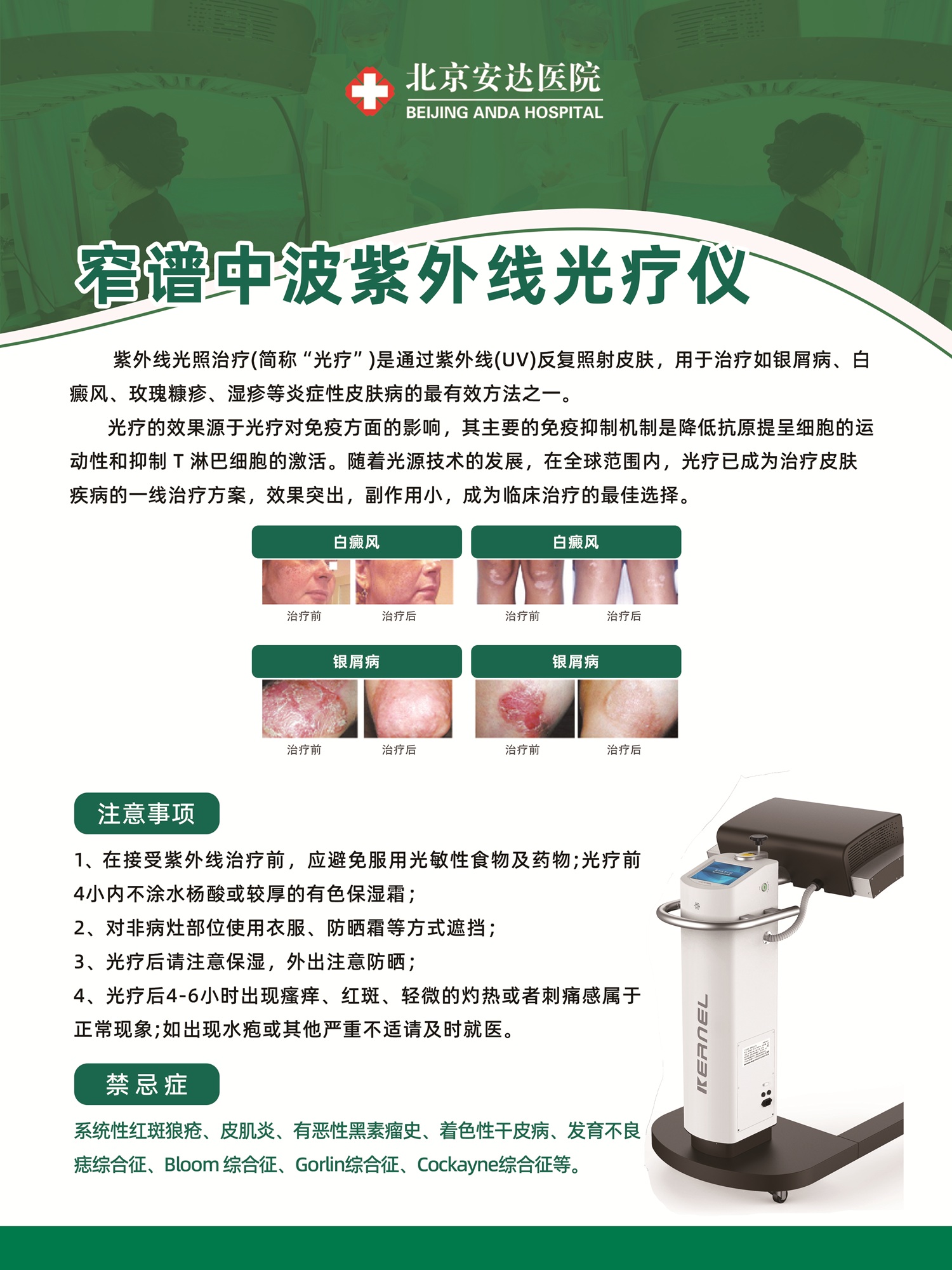 北京安达医院
BEIJING ANDA HOSPITAL

窄谱中波紫外线光疗仪

紫外线光照治疗(简称“光疗”)是通过紫外线(UV)反复照射皮肤，用于治疗如银屑病、白癜风、玫瑰糠疹、湿疹等炎症性皮肤病的最有效方法之一。

光疗的效果源于光疗对免疫方面的影响，其主要的免疫抑制机制是降低抗原提呈细胞的运动性和抑制 T 淋巴细胞的激活。随着光源技术的发展，在全球范围内，光疗已成为治疗皮肤疾病的一线治疗方案，效果突出，副作用小，成为临床治疗的最佳选择。

白癜风
治疗前 治疗后

白癜风
治疗前 治疗后

银屑病
治疗前 治疗后

银屑病
治疗前 治疗后

注意事项

1、在接受紫外线治疗前，应避免服用光敏性食物及药物;光疗前4小内不涂水杨酸或较厚的有色保湿霜；
2、对非病灶部位使用衣服、防晒霜等方式遮挡；
3、光疗后请注意保湿，外出注意防晒；
4、光疗后4-6小时出现瘙痒、红斑、轻微的灼热或者刺痛感属于正常现象;如出现水疱或其他严重不适请及时就医。

禁忌症

系统性红斑狼疮、皮肌炎、有恶性黑素瘤史、着色性干皮病、发育不良痣综合征、Bloom 综合征、Gorlin综合征、Cockayne综合征等。

KERNEL